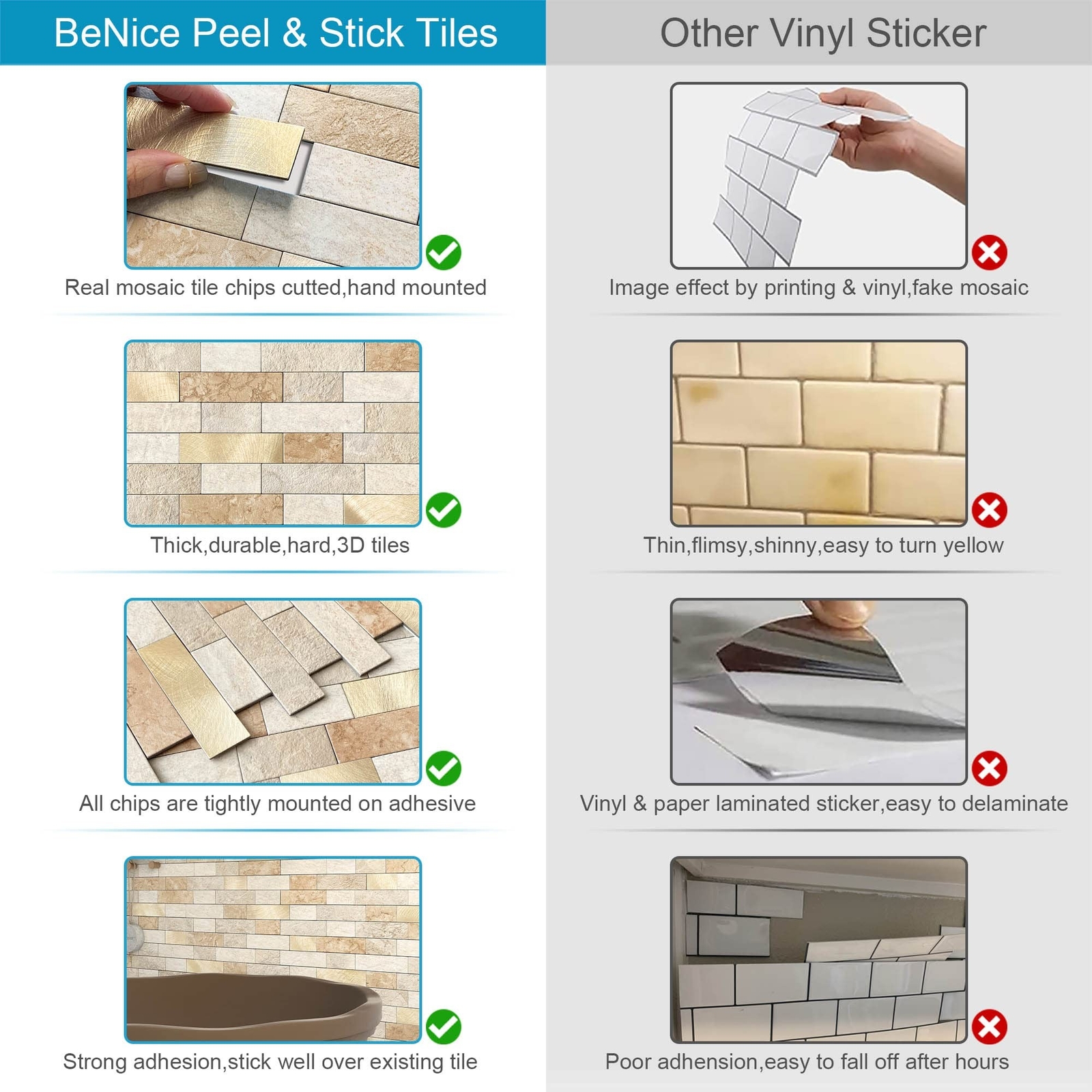 BeNice Peel & Stick Tiles

Real mosaic tile chips cutted,hand mounted

Thick,durable,hard,3D tiles

All chips are tightly mounted on adhesive

Strong adhesion,stick well over existing tile

Other Vinyl Sticker

Image effect by printing & vinyl,fake mosaic

Thin,flimsy,shinny,easy to turn yellow

Vinyl & paper laminated sticker,easy to delaminate

Poor adhension,easy to fall off after hours