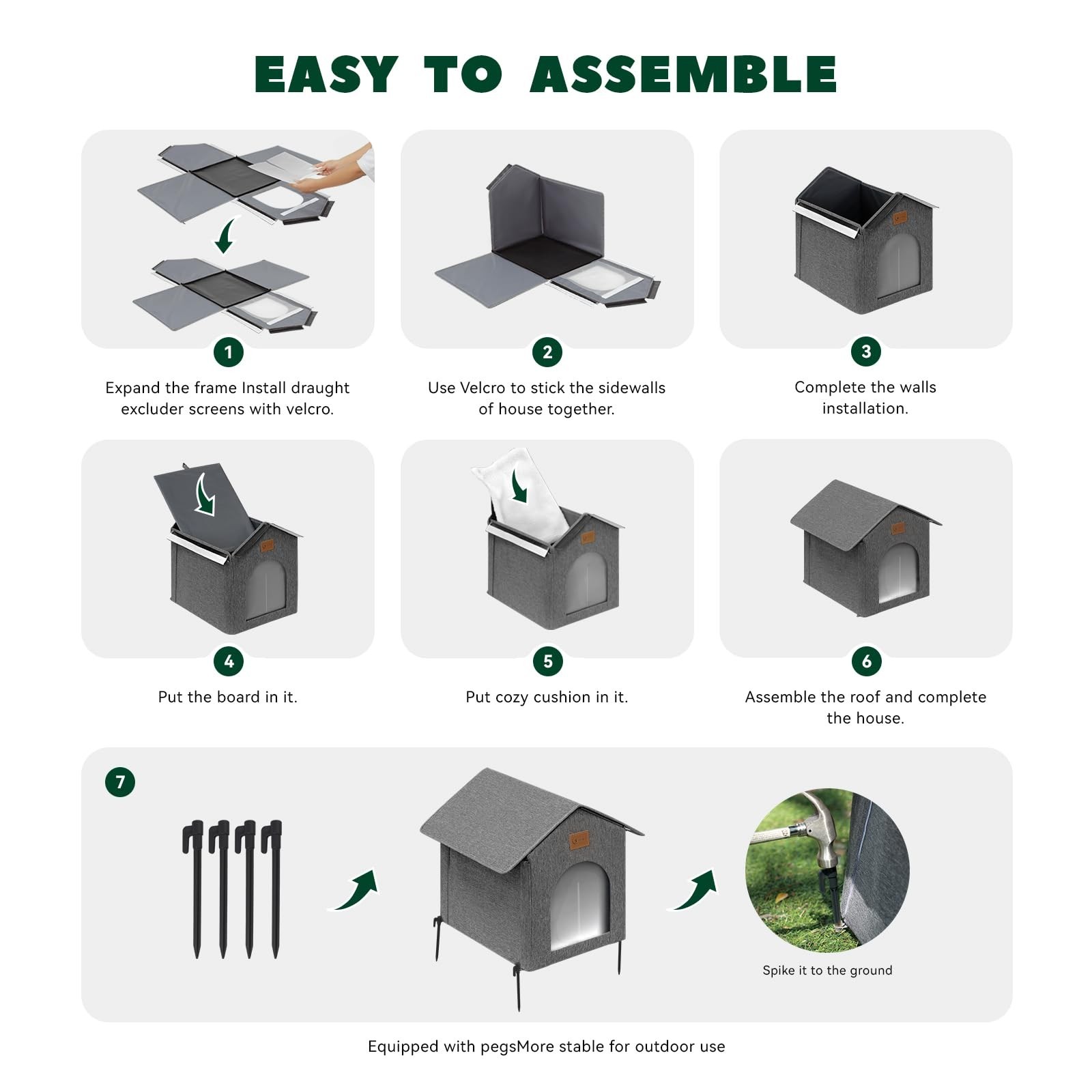 EASY TO ASSEMBLE

1
Expand the frame Install draught excluder screens with velcro.

2
Use Velcro to stick the sidewalls of house together.

3
Complete the walls installation.

4
Put the board in it.

5
Put cozy cushion in it.

6
Assemble the roof and complete the house.

7

Spike it to the ground

Equipped with pegsMore stable for outdoor use