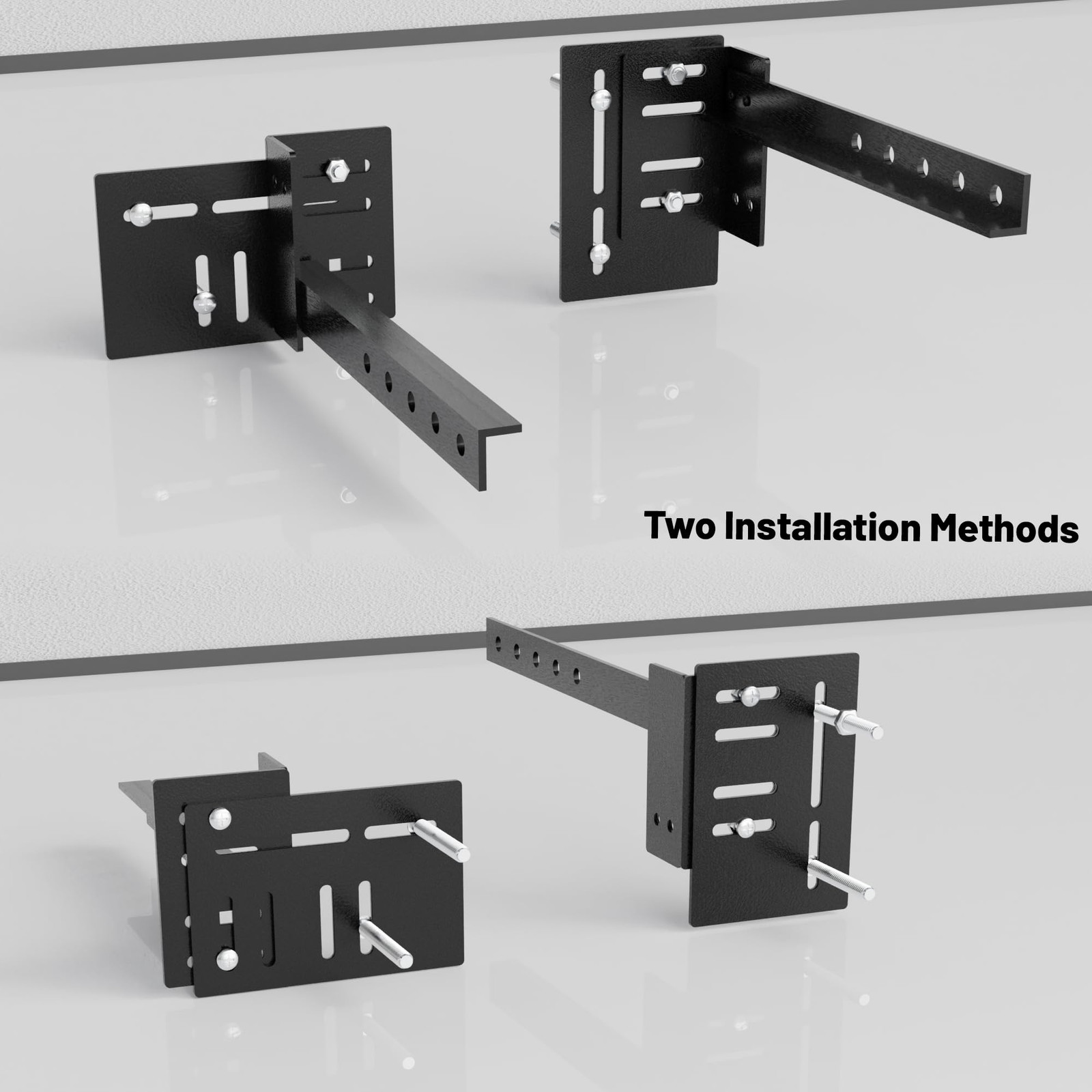 Two Installation Methods