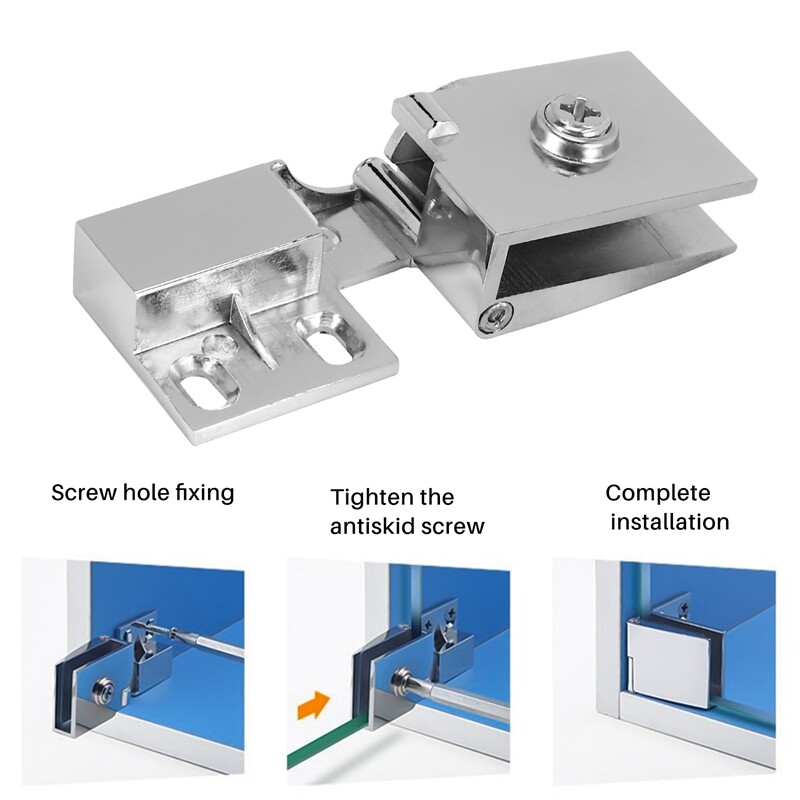 Screw hole fixing

Tighten the antiskid screw

Complete installation