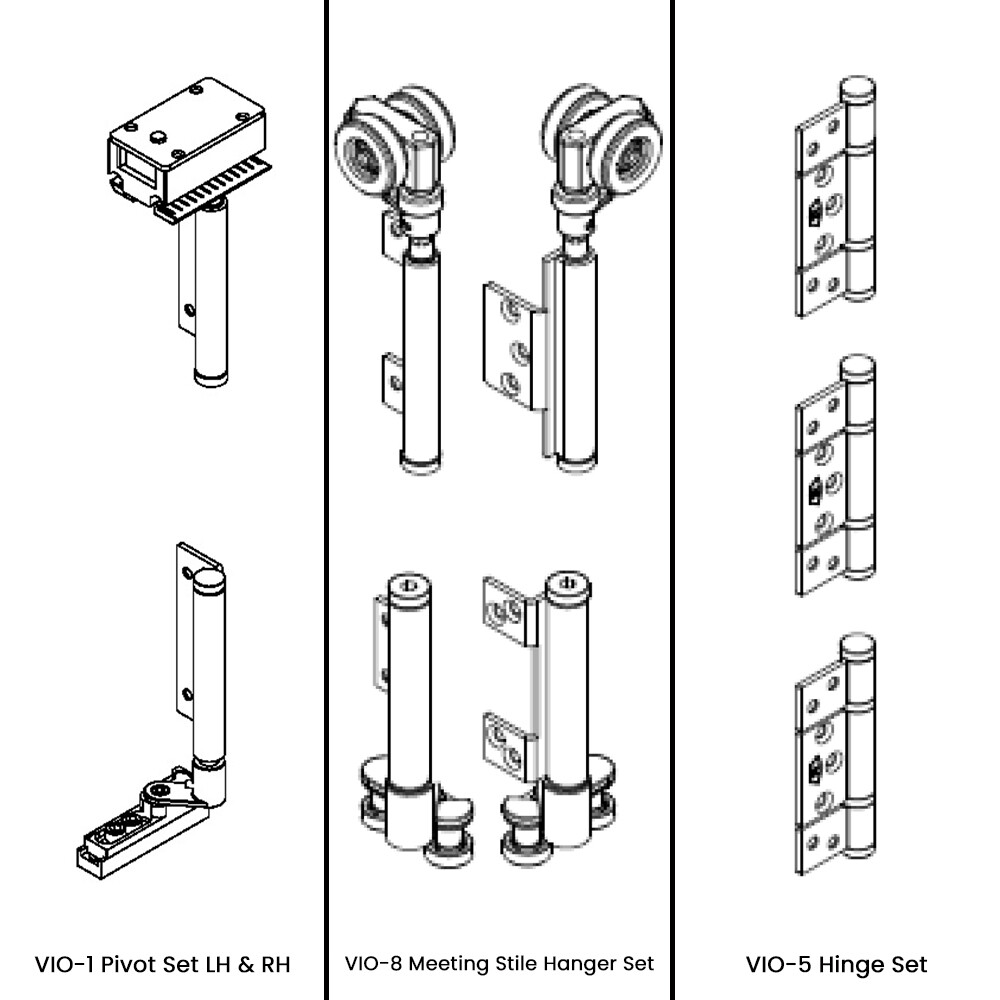 VIO-1 Pivot Set LH & RH

VIO-8 Meeting Stile Hanger Set

VIO-5 Hinge Set