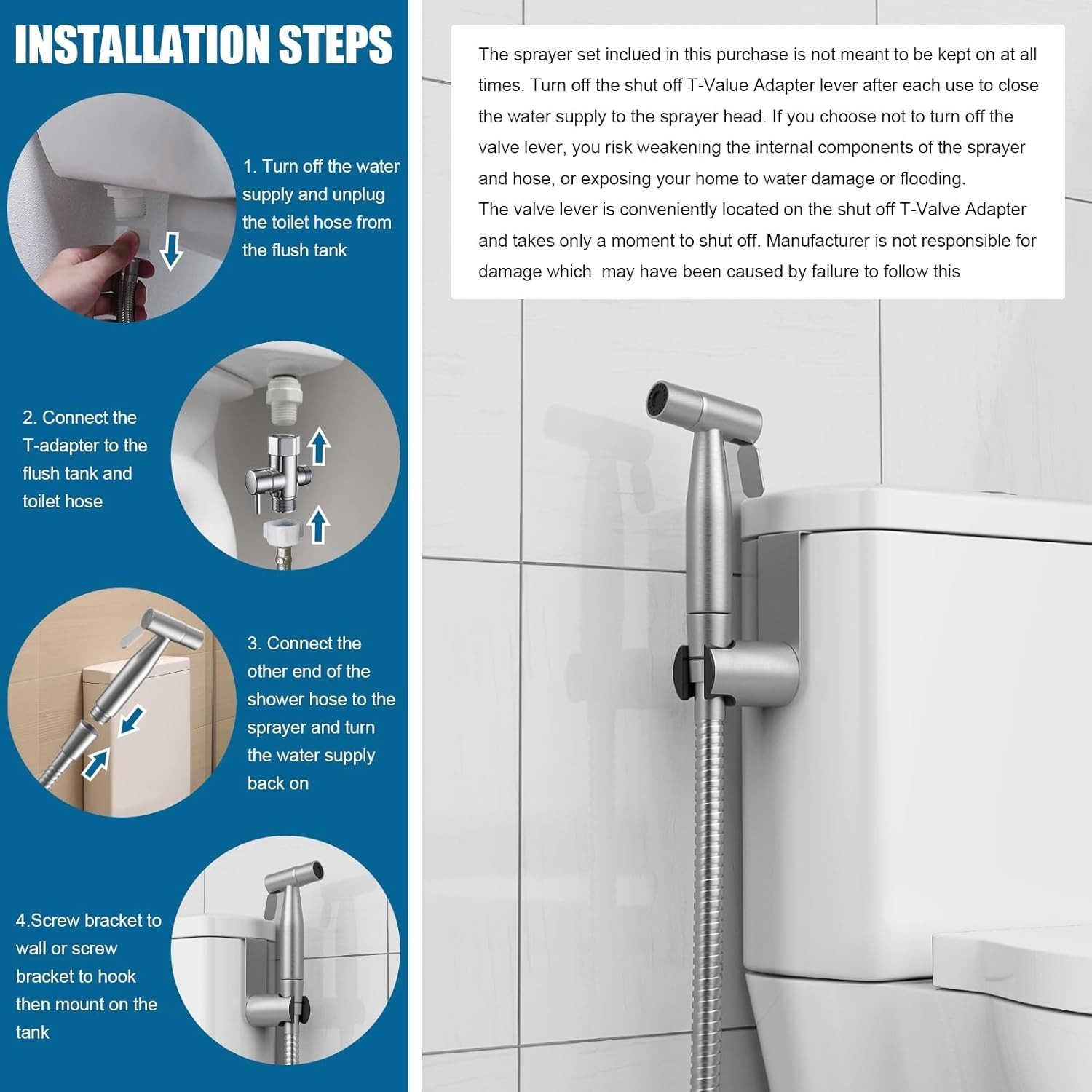 INSTALLATION STEPS

1. Turn off the water supply and unplug the toilet hose from the flush tank

2. Connect the T-adapter to the flush tank and toilet hose

3. Connect the other end of the shower hose to the sprayer and turn the water supply back on

4.Screw bracket to wall or screw bracket to hook then mount on the tank

The sprayer set inclued in this purchase is not meant to be kept on at all times. Turn off the shut off T-Value Adapter lever after each use to close the water supply to the sprayer head. If you choose not to turn off the valve lever, you risk weakening the internal components of the sprayer and hose, or exposing your home to water damage or flooding.
The valve lever is conveniently located on the shut off T-Valve Adapter and takes only a moment to shut off. Manufacturer is not responsible for damage which may have been caused by failure to follow this