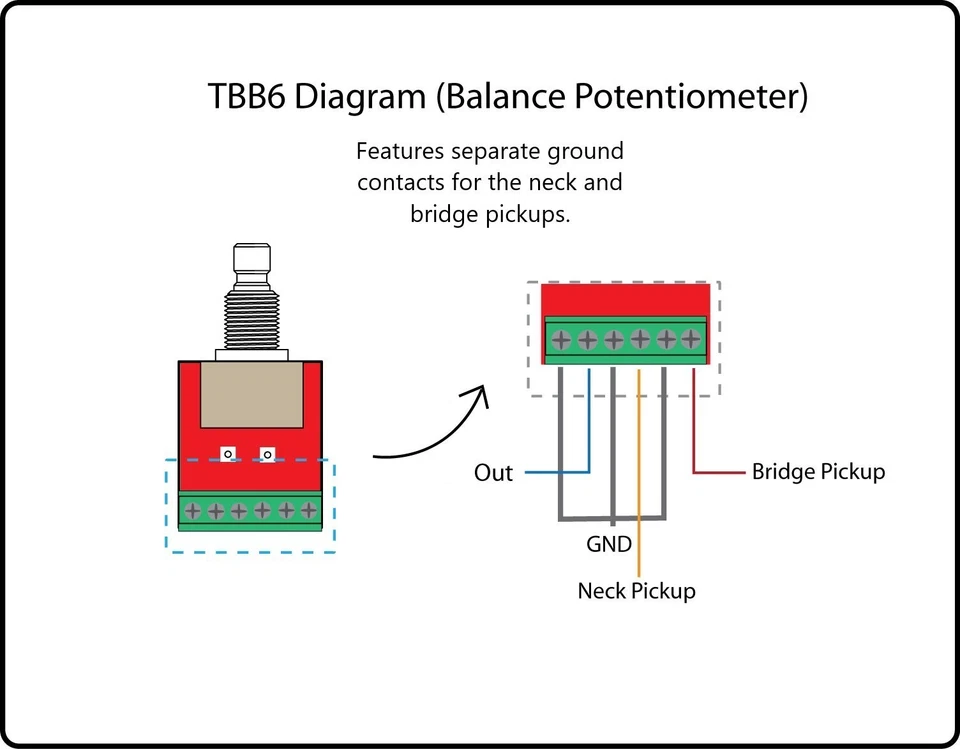 TBB6 Diagram (Balance Potentiometer)

Features separate ground contacts for the neck and bridge pickups.

Out

Bridge Pickup

GND

Neck Pickup