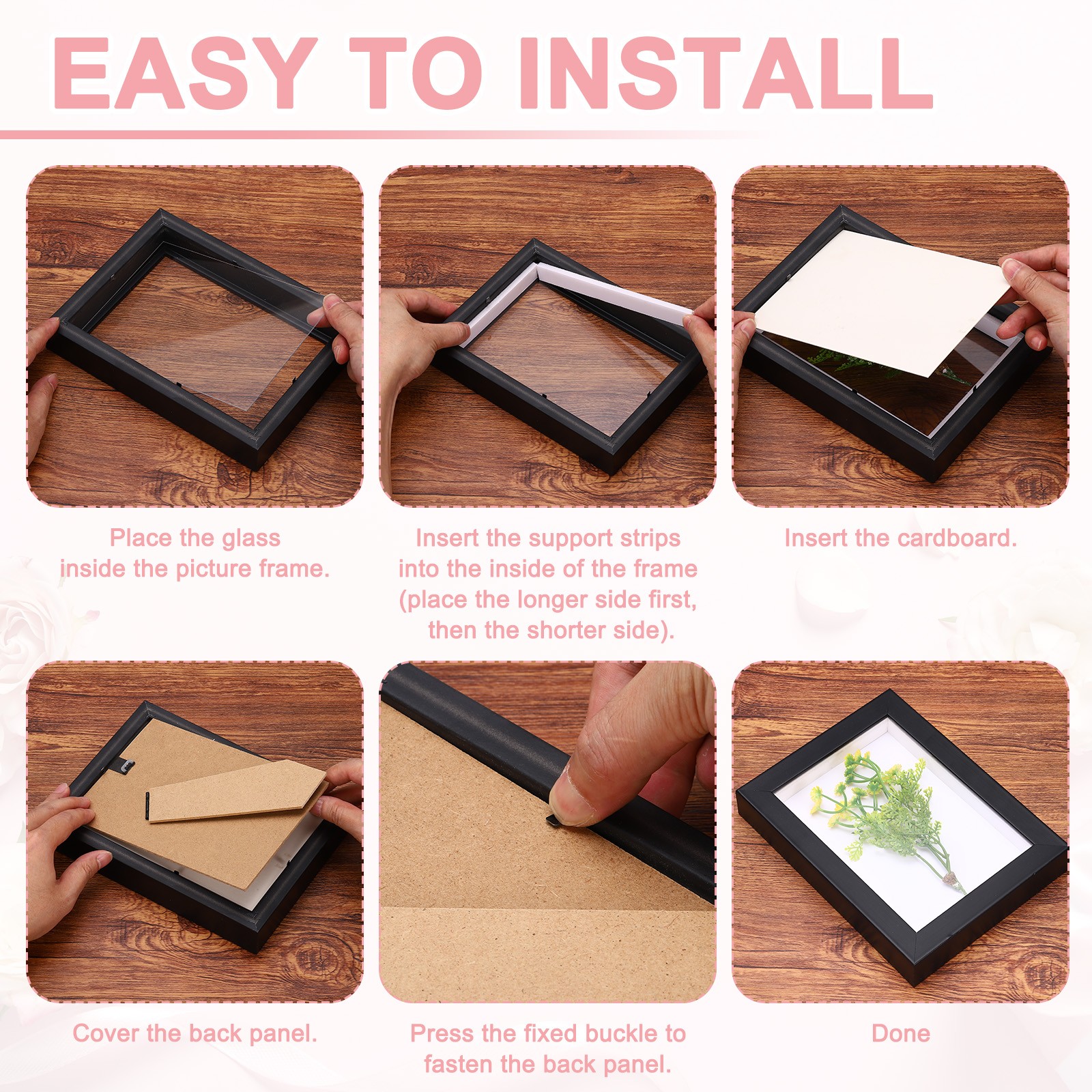 EASY TO INSTALL

Place the glass inside the picture frame.

Insert the support strips into the inside of the frame (place the longer side first, then the shorter side).

Insert the cardboard.

Cover the back panel.

Press the fixed buckle to fasten the back panel.

Done