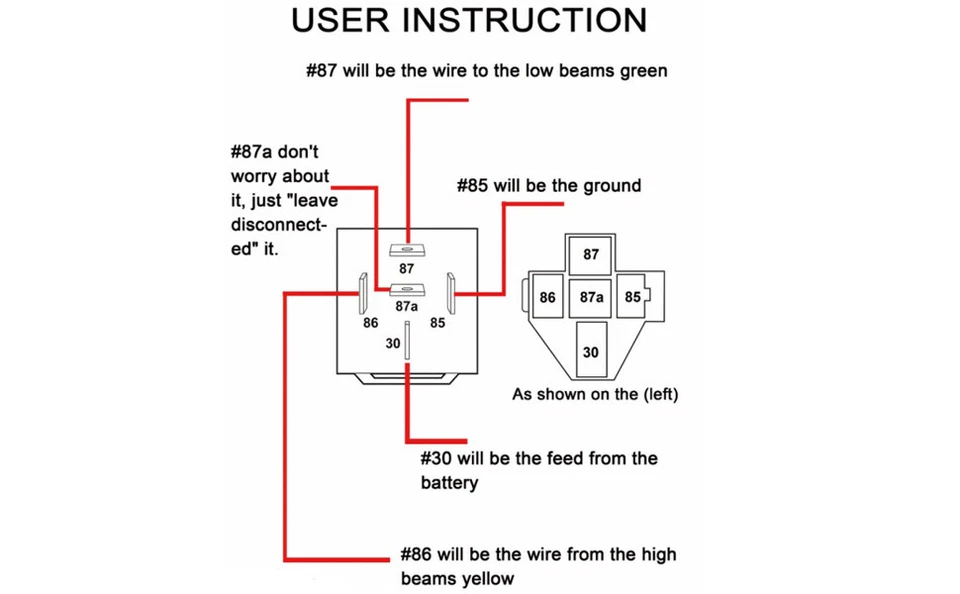 USER INSTRUCTION

#87 will be the wire to the low beams green

#87a don't worry about it, just "leave disconnected" it.

#85 will be the ground

87

87a

86

85

30

87

86

87a

85

30

As shown on the (left)

#30 will be the feed from the battery

#86 will be the wire from the high beams yellow