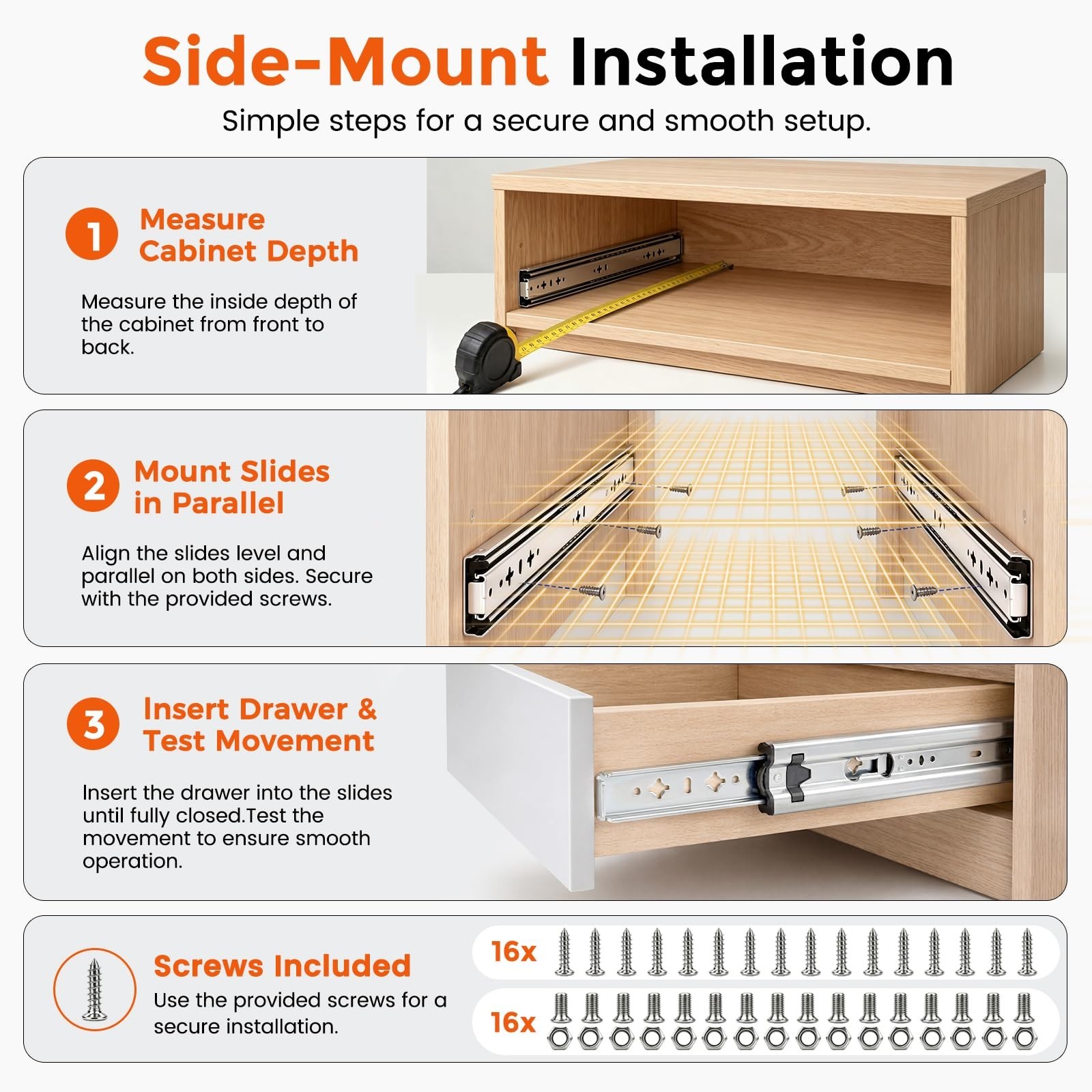 Side-Mount Installation

Simple steps for a secure and smooth setup.

1 Measure Cabinet Depth

Measure the inside depth of the cabinet from front to back.

2 Mount Slides in Parallel

Align the slides level and parallel on both sides. Secure with the provided screws.

3 Insert Drawer & Test Movement

Insert the drawer into the slides until fully closed.Test the movement to ensure smooth operation.

Screws Included

Use the provided screws for a secure installation.

16x

16x