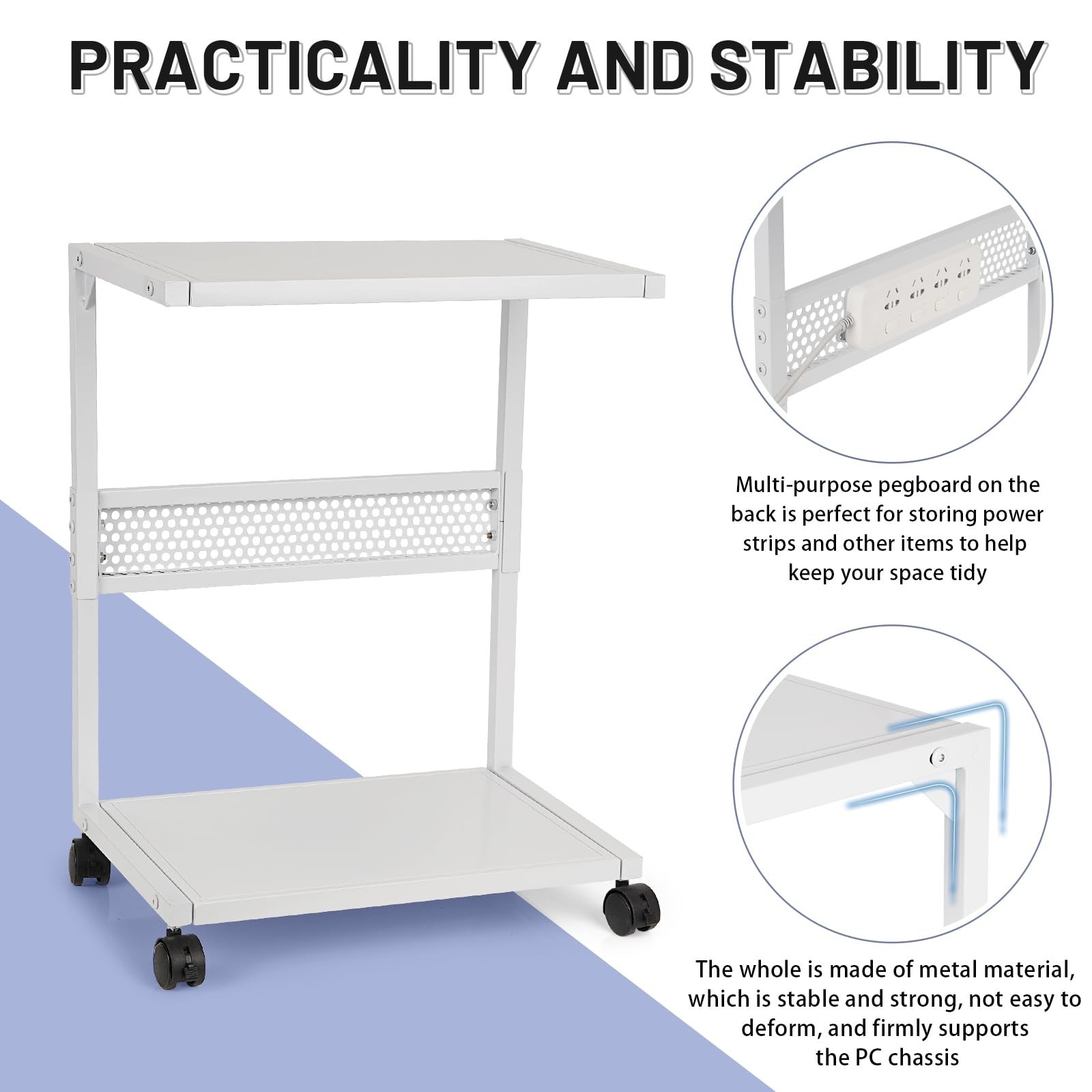 PRACTICALITY AND STABILITY

Multi-purpose pegboard on the back is perfect for storing power strips and other items to help keep your space tidy

The whole is made of metal material, which is stable and strong, not easy to deform, and firmly supports the PC chassis