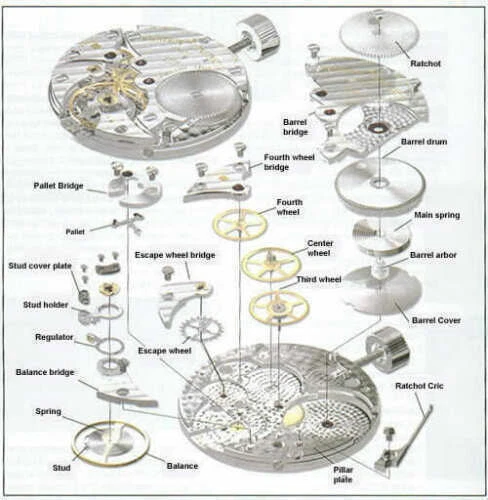 Ratchot

Barrel bridge

Barrel drum

Fourth wheel bridge

Pallet Bridge

Fourth wheel

Main spring

Pallet

Center wheel

Escape wheel bridge

Barrel arbor

Stud cover plate

Third wheel

Stud holder

Barrel Cover

Regulator

Escape wheel

Balance bridge

Ratchot Cric

Spring

Stud

Balance

Pillar plate