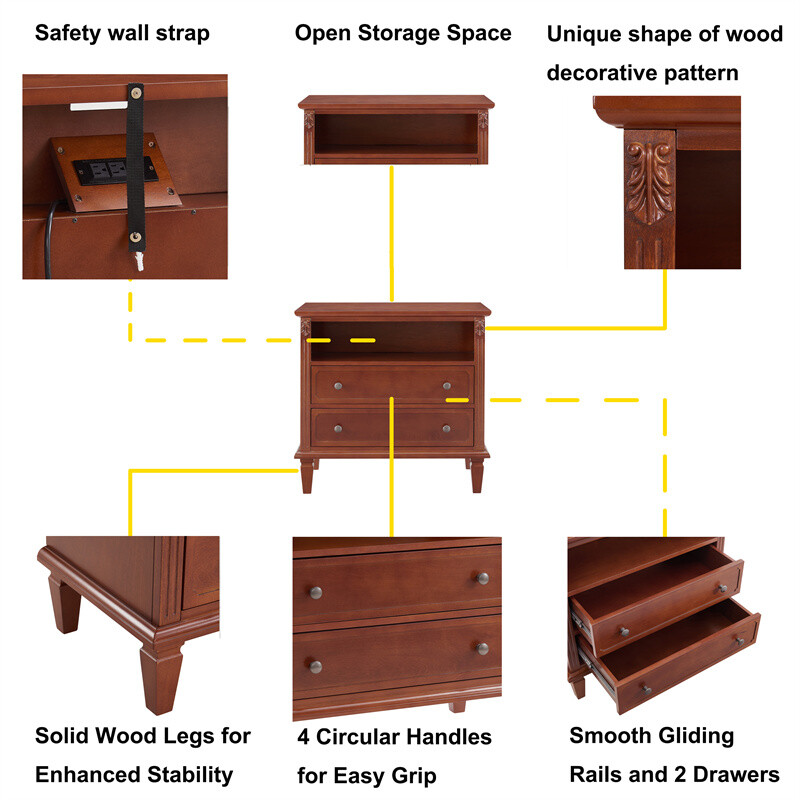 Safety wall strap

Open Storage Space

Unique shape of wood decorative pattern

Solid Wood Legs for Enhanced Stability

4 Circular Handles for Easy Grip

Smooth Gliding Rails and 2 Drawers