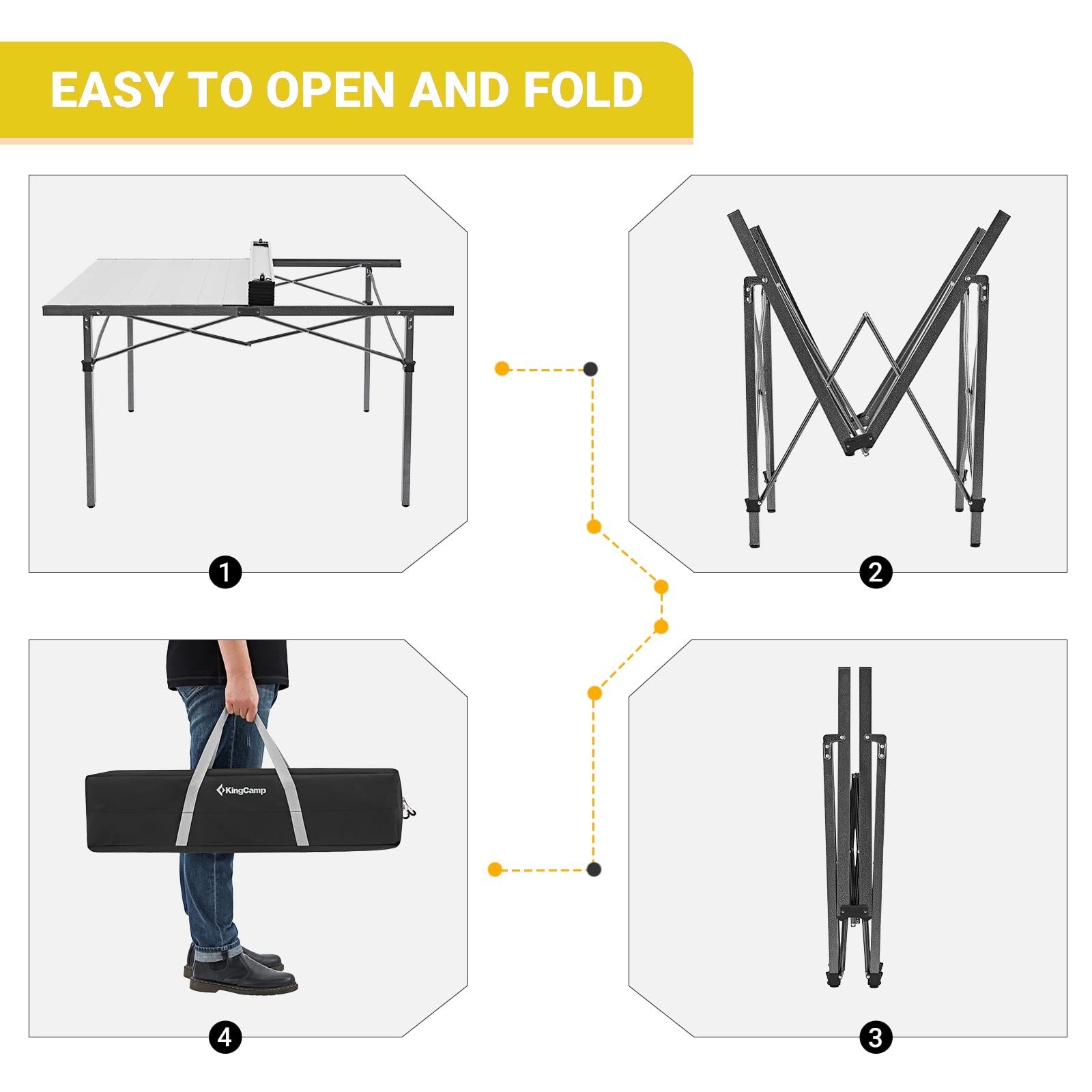 EASY TO OPEN AND FOLD

1

2

KingCamp

4

3