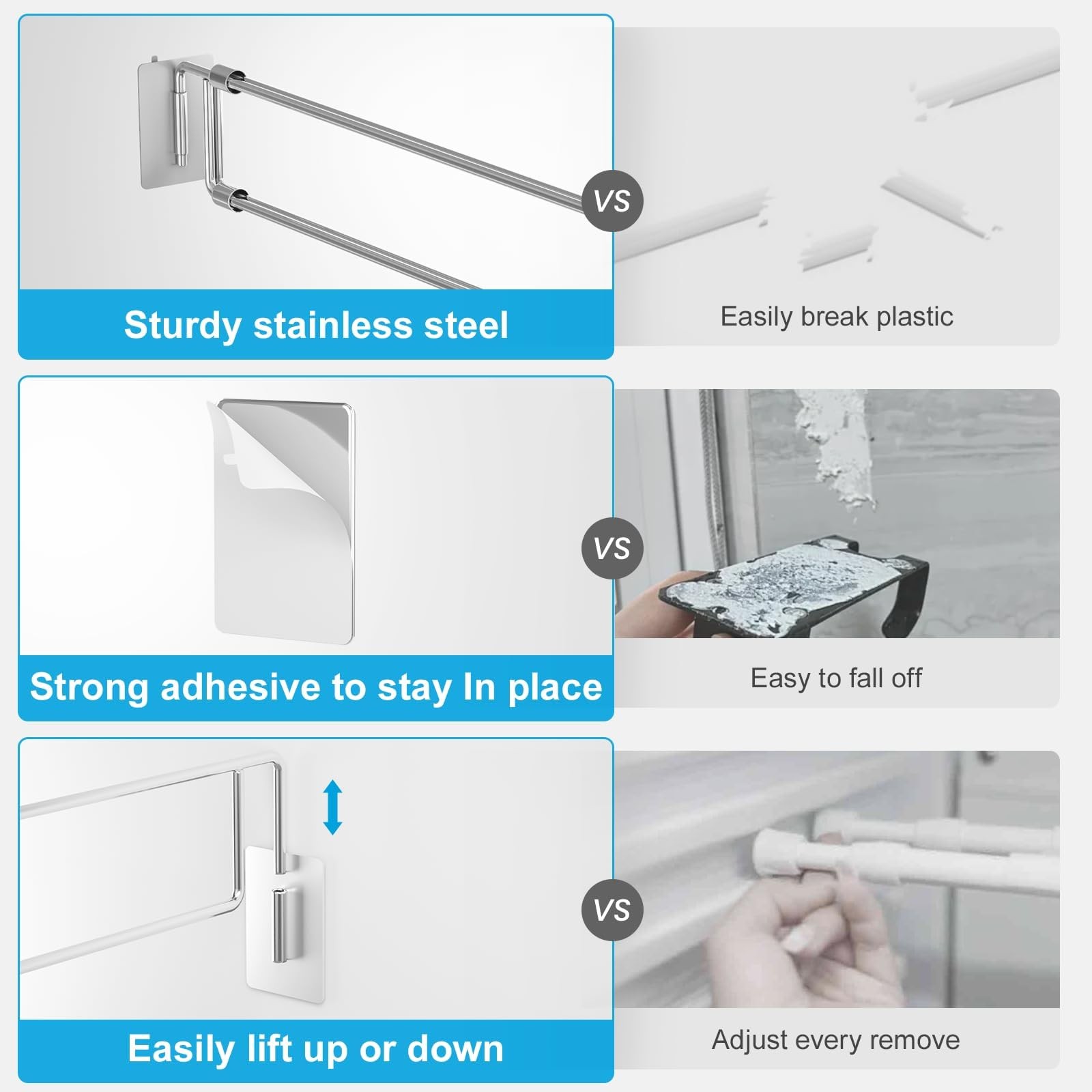 Sturdy stainless steel

VS

Easily break plastic

Strong adhesive to stay In place

VS

Easy to fall off

Easily lift up or down

VS

Adjust every remove