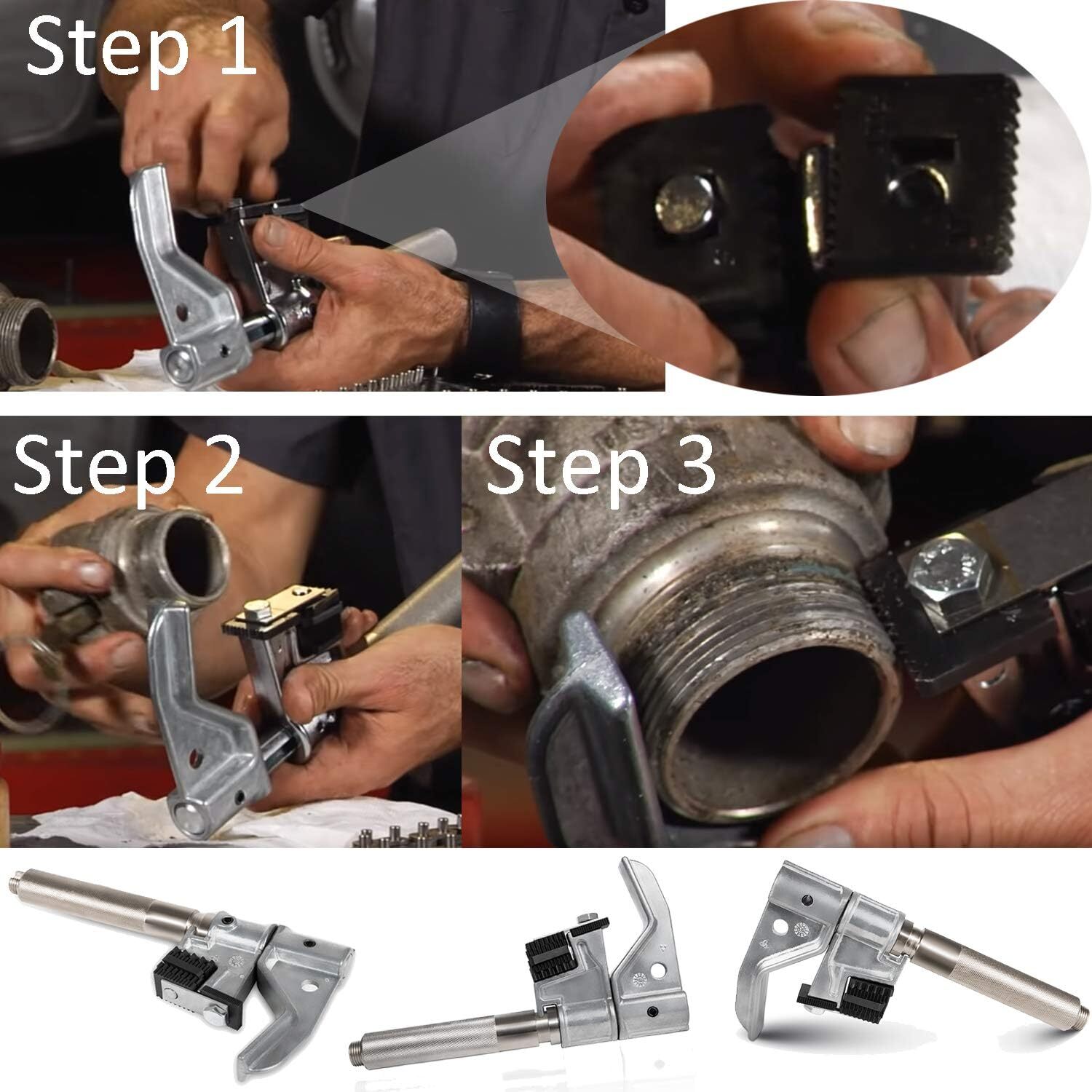 Step 1

Step 2

Step 3