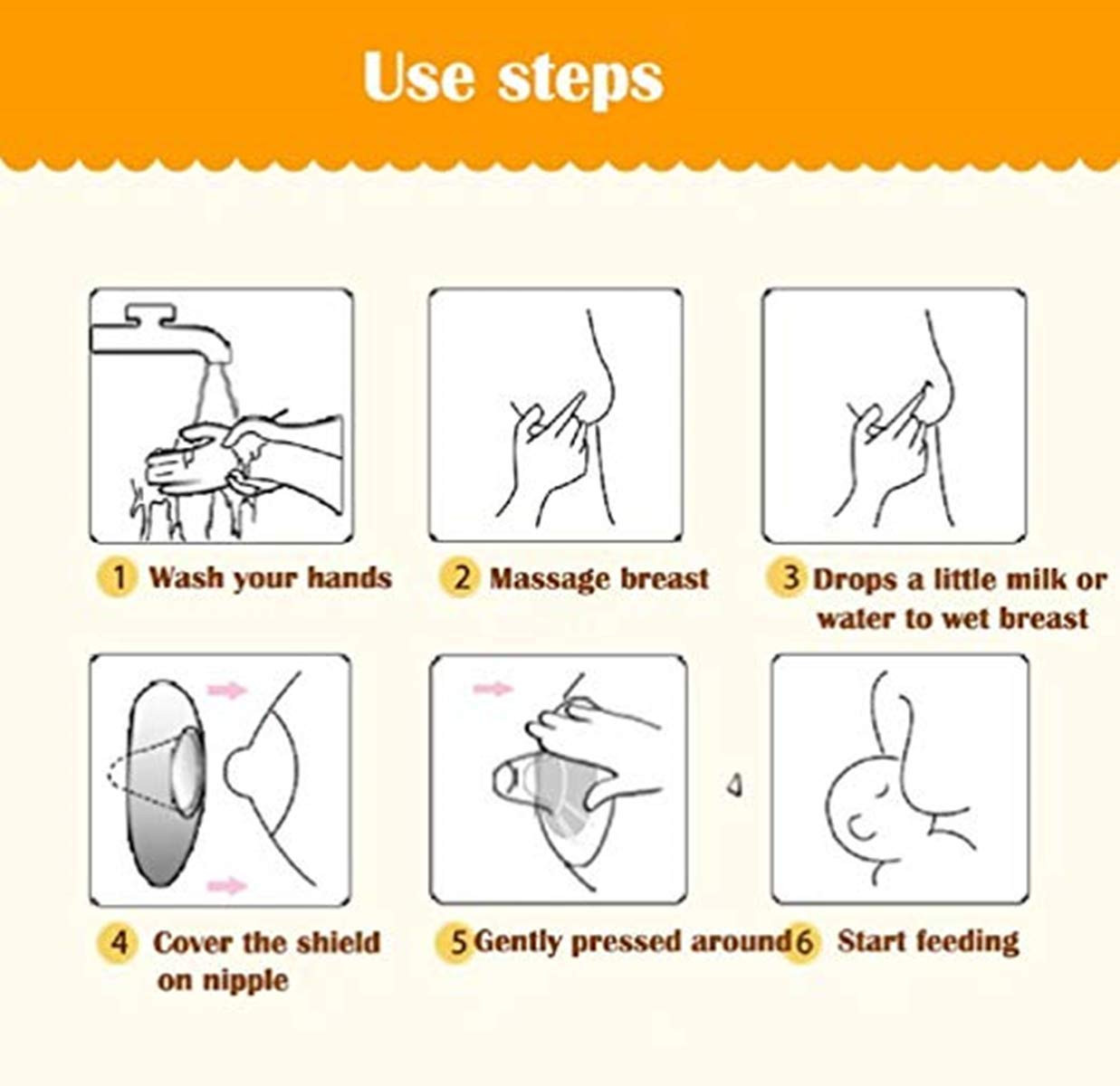 Use steps

1 Wash your hands

2 Massage breast

3 Drops a little milk or water to wet breast

4 Cover the shield on nipple

5 Gently pressed around

6 Start feeding