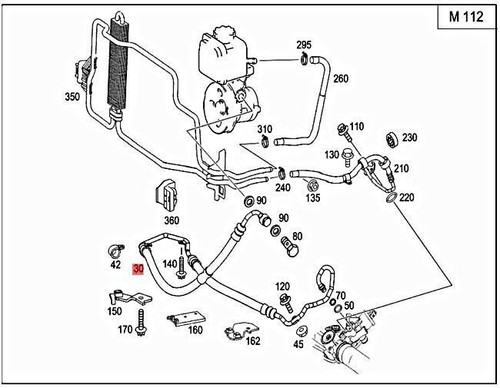 M 112

295
260
350
310
110
230
130
210
240
135
220
90
360
90
80
42
30
140
120
70
50
150
170
160
162
45