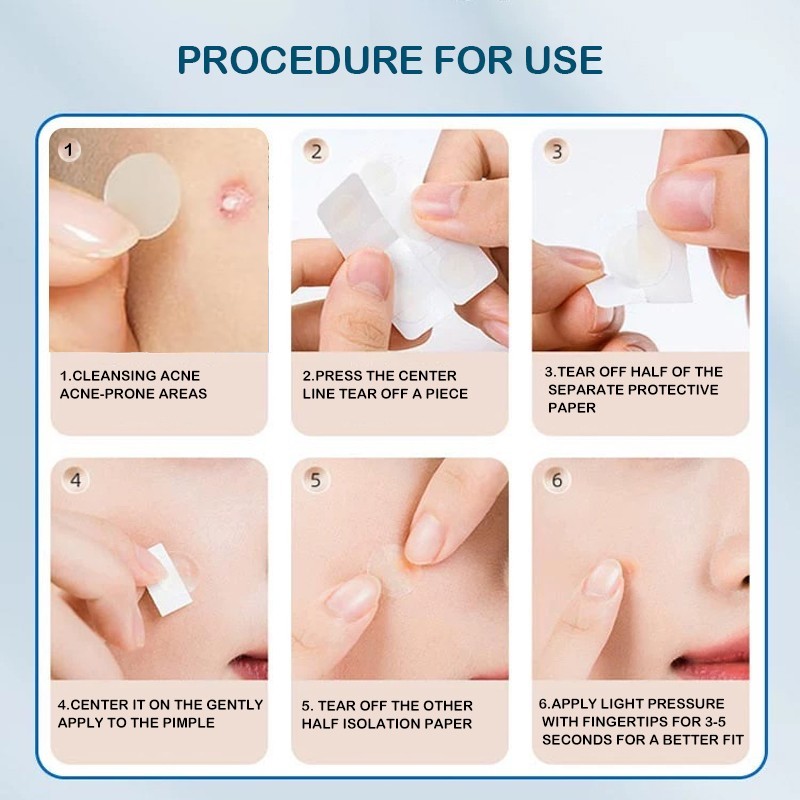 PROCEDURE FOR USE

1

1.CLEANSING ACNE ACNE-PRONE AREAS

2

2.PRESS THE CENTER LINE TEAR OFF A PIECE

3

3.TEAR OFF HALF OF THE SEPARATE PROTECTIVE PAPER

4

4.CENTER IT ON THE GENTLY APPLY TO THE PIMPLE

5

5. TEAR OFF THE OTHER HALF ISOLATION PAPER

6

6.APPLY LIGHT PRESSURE WITH FINGERTIPS FOR 3-5 SECONDS FOR A BETTER FIT