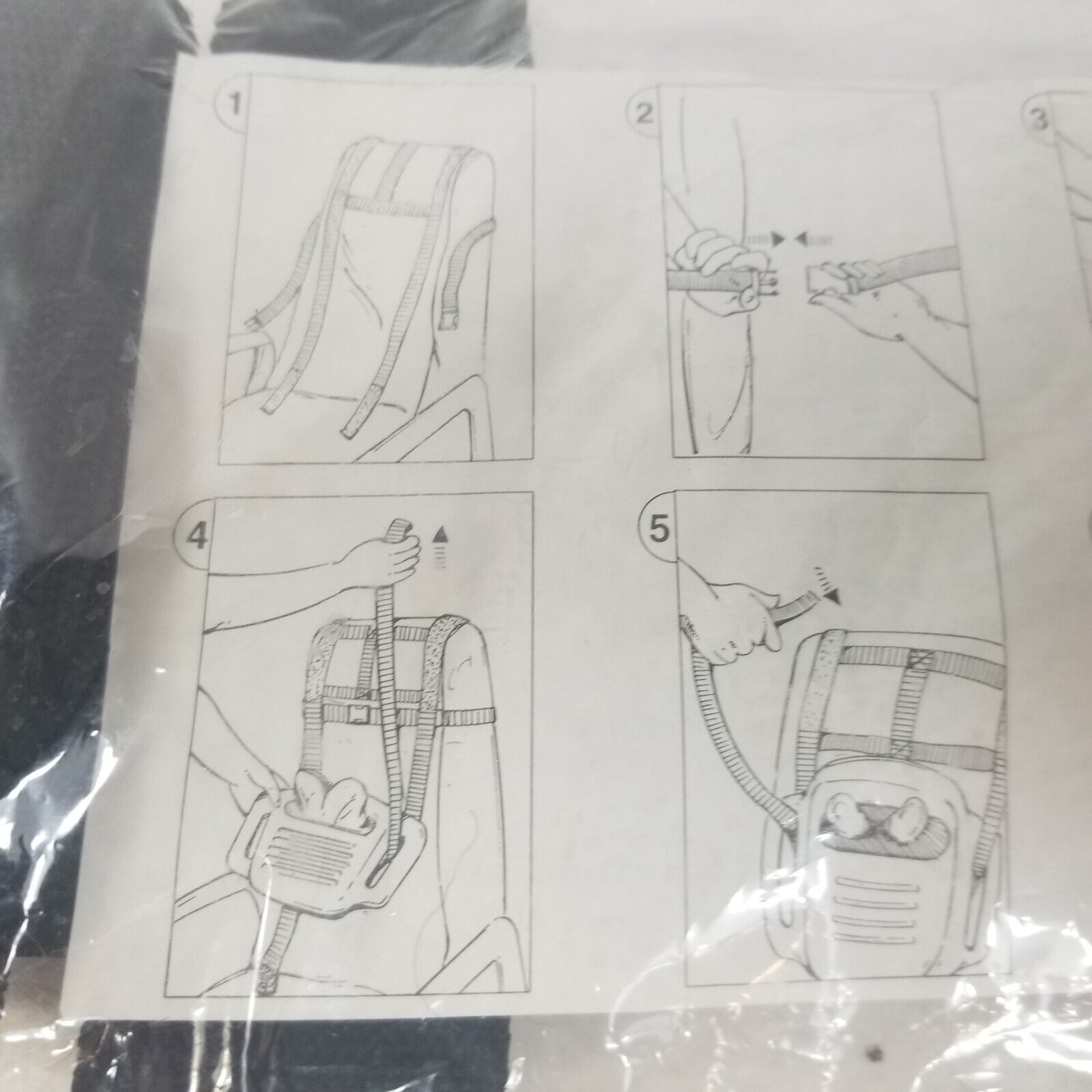 1

2

3

4

5