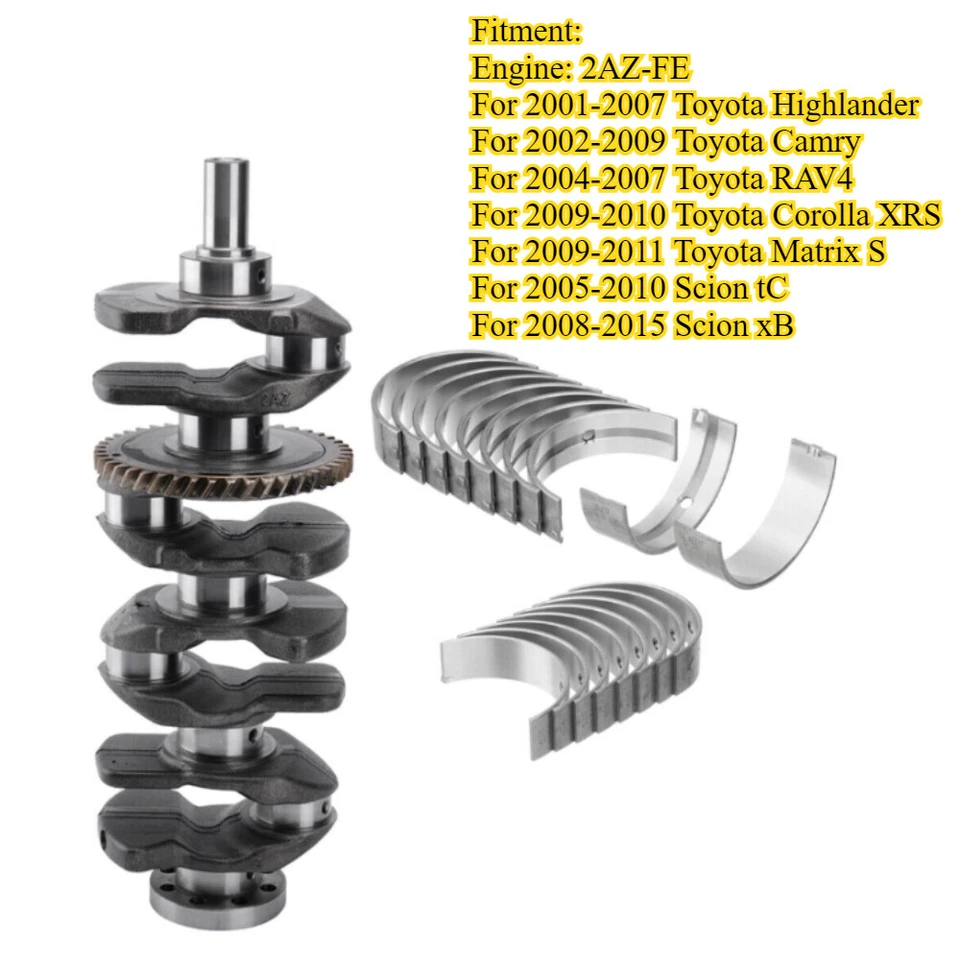 Fitment:
Engine: 2AZ-FE
For 2001-2007 Toyota Highlander
For 2002-2009 Toyota Camry
For 2004-2007 Toyota RAV4
For 2009-2010 Toyota Corolla XRS
For 2009-2011 Toyota Matrix S
For 2005-2010 Scion tC
For 2008-2015 Scion xB

2AZ