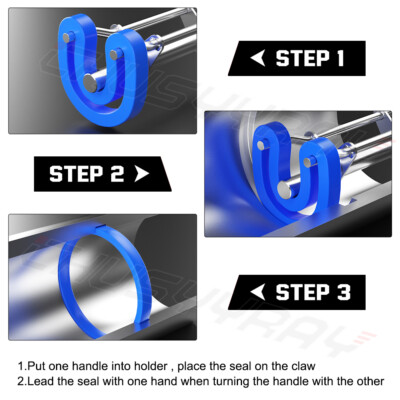 STEP 1

STEP 2

STEP 3

1.Put one handle into holder , place the seal on the claw
2.Lead the seal with one hand when turning the handle with the other