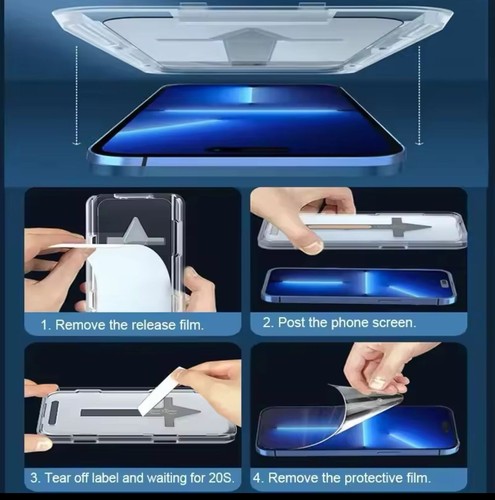 1. Remove the release film.

2. Post the phone screen.

3. Tear off label and waiting for 20S.

4. Remove the protective film.