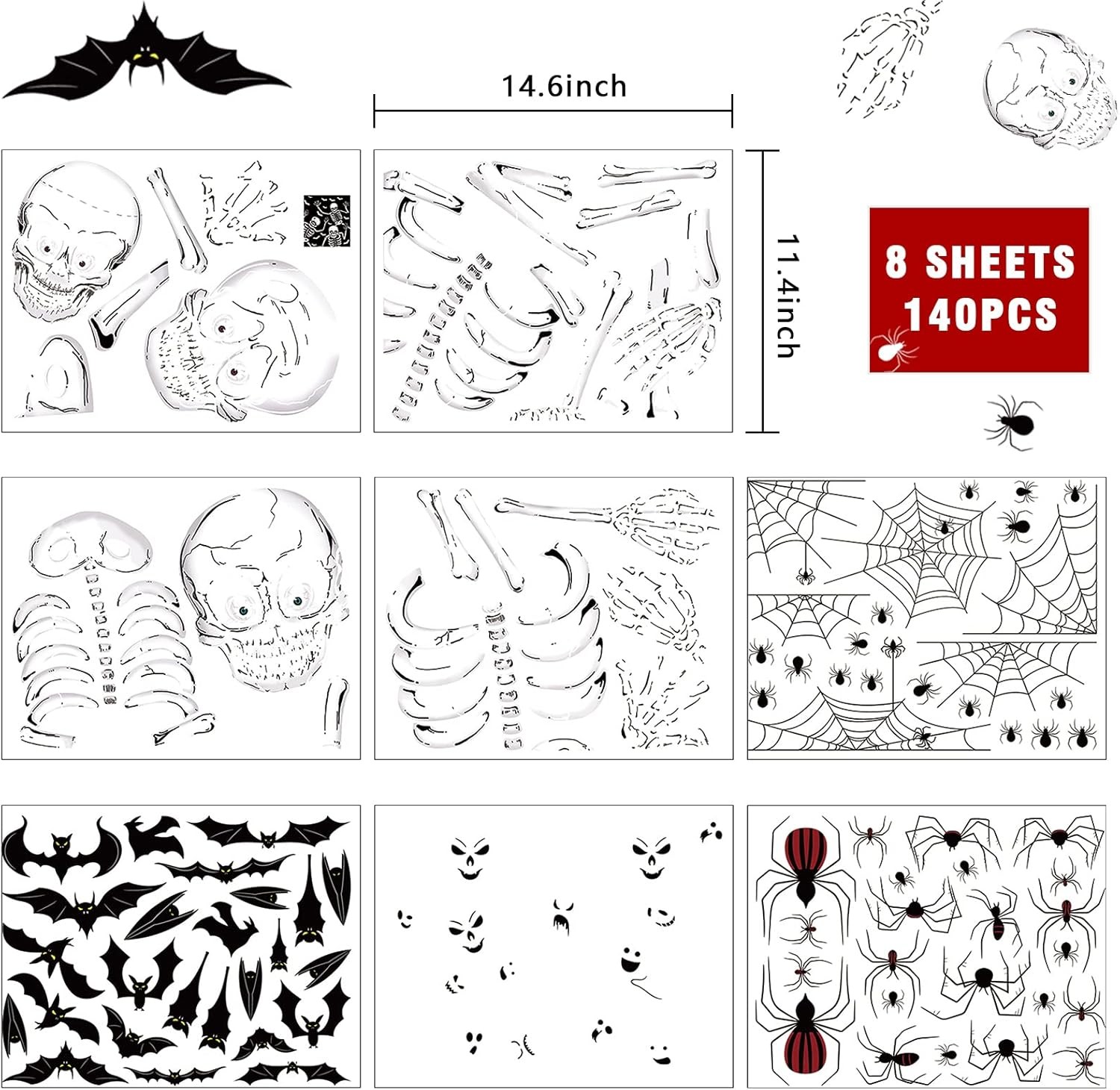 14.6inch

11.4inch

8 SHEETS
140PCS