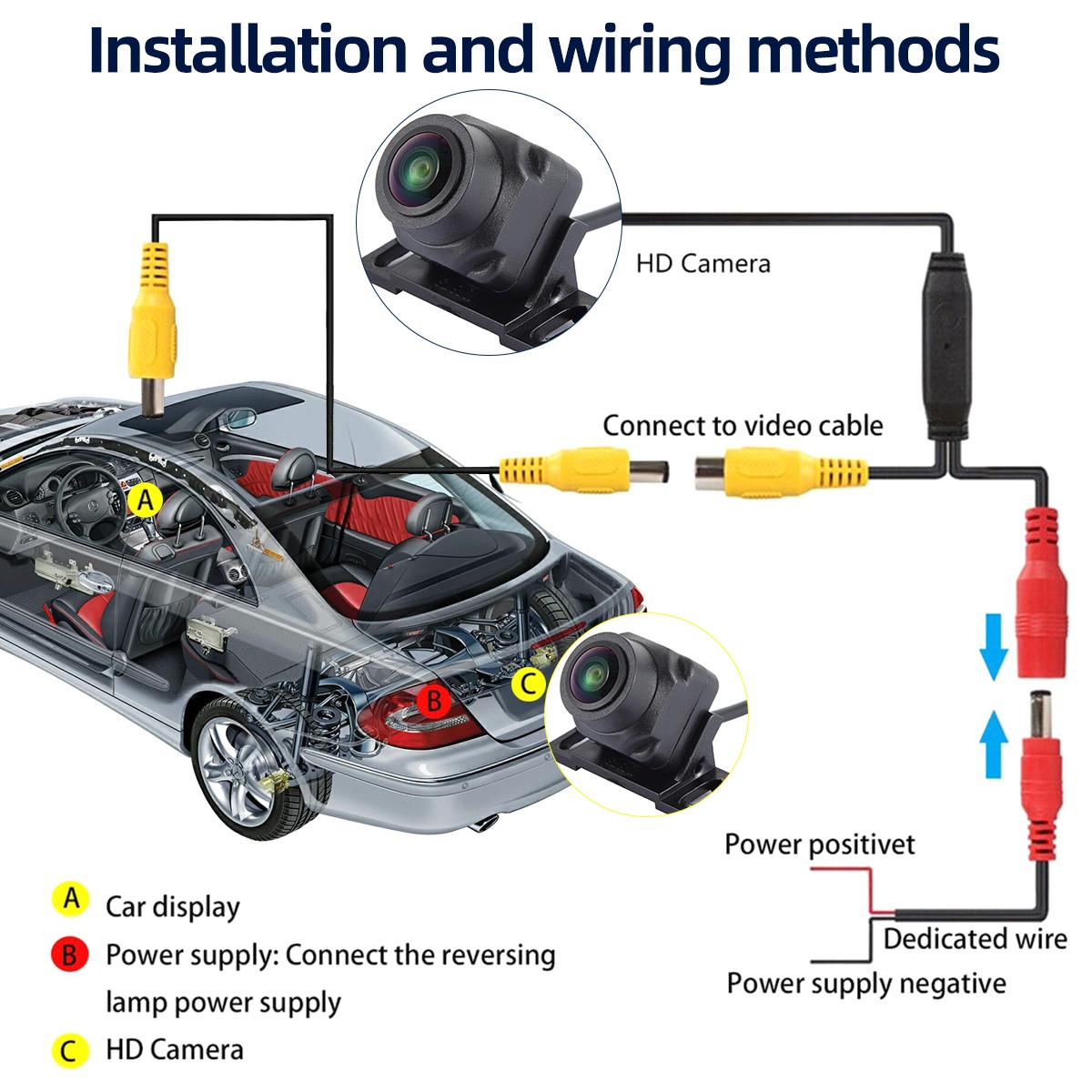 Installation and wiring methods

HD Camera

Connect to video cable

A

B

C

Power positivet

Dedicated wire

Power supply negative

A Car display

B Power supply: Connect the reversing lamp power supply

C HD Camera