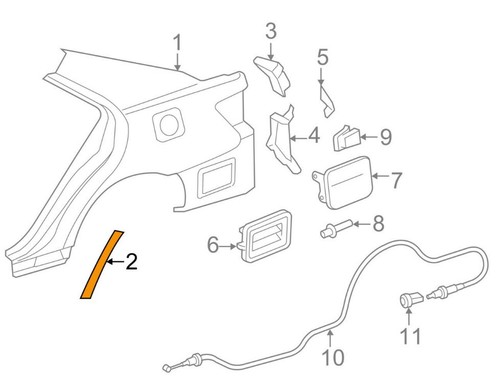 1
3
5
4
9
7
8
6
2
11
10