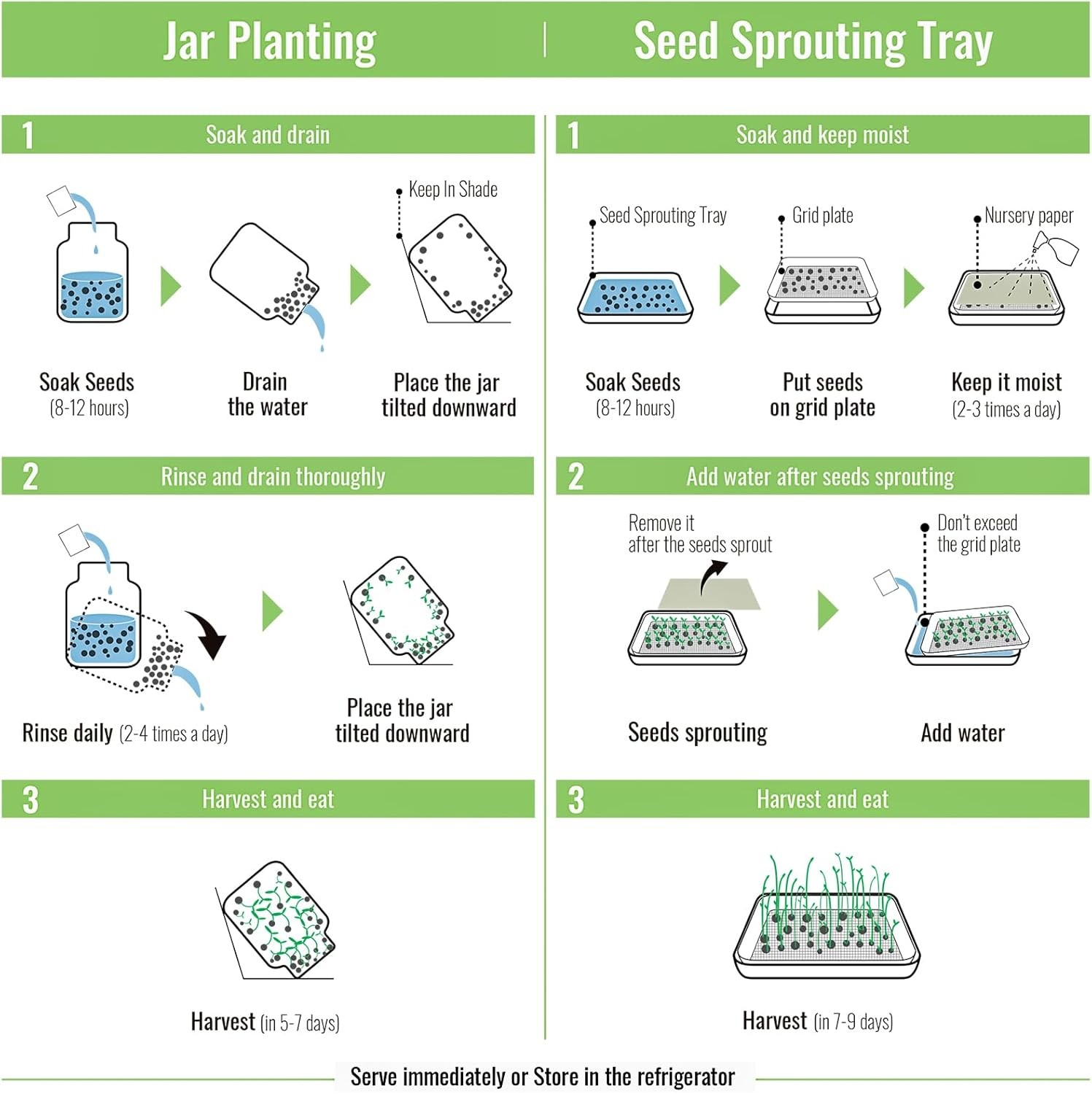 Jar Planting

1 Soak and drain

Keep In Shade

Soak Seeds (8-12 hours)

Drain the water

Place the jar tilted downward

2 Rinse and drain thoroughly

Rinse daily (2-4 times a day)

Place the jar tilted downward

3 Harvest and eat

Harvest (in 5-7 days)

Seed Sprouting Tray

1 Soak and keep moist

Seed Sprouting Tray

Grid plate

Nursery paper

Soak Seeds (8-12 hours)

Put seeds on grid plate

Keep it moist (2-3 times a day)

2 Add water after seeds sprouting

Remove it after the seeds sprout

Don't exceed the grid plate

Seeds sprouting

Add water

3 Harvest and eat

Harvest (in 7-9 days)

Serve immediately or Store in the refrigerator