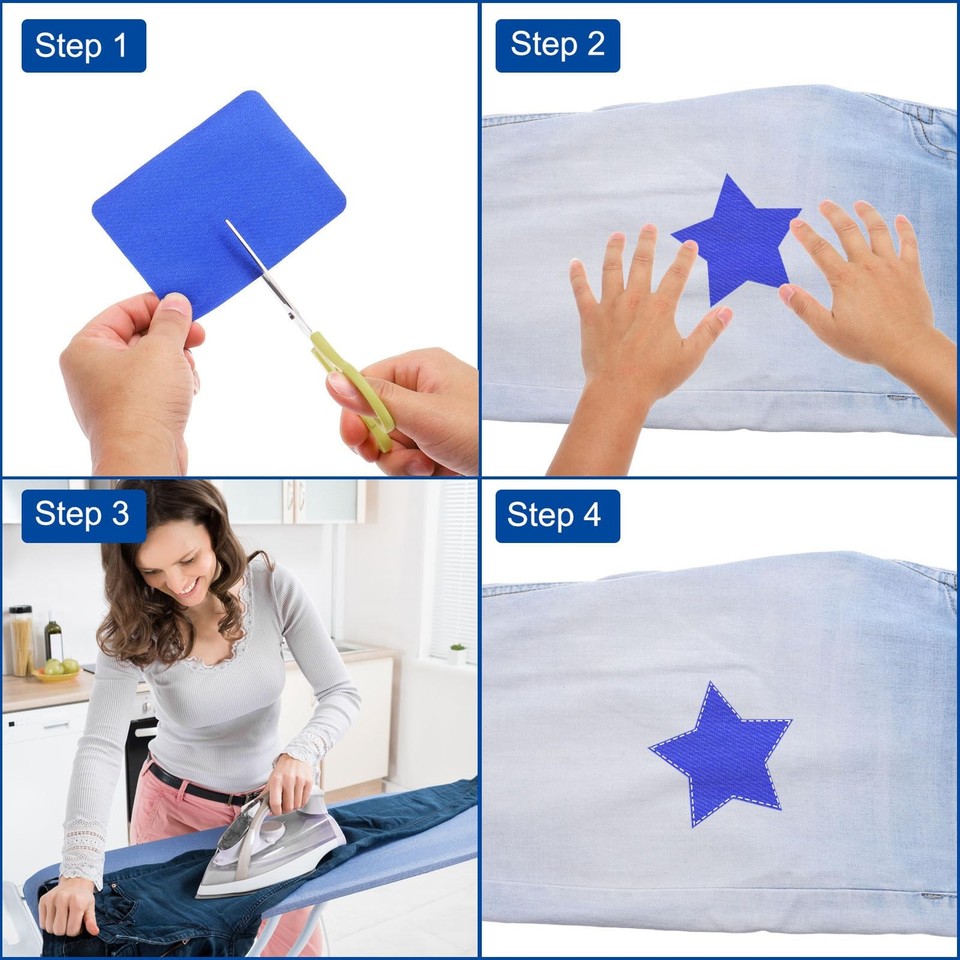 Step 1

Step 2

Step 3

Step 4