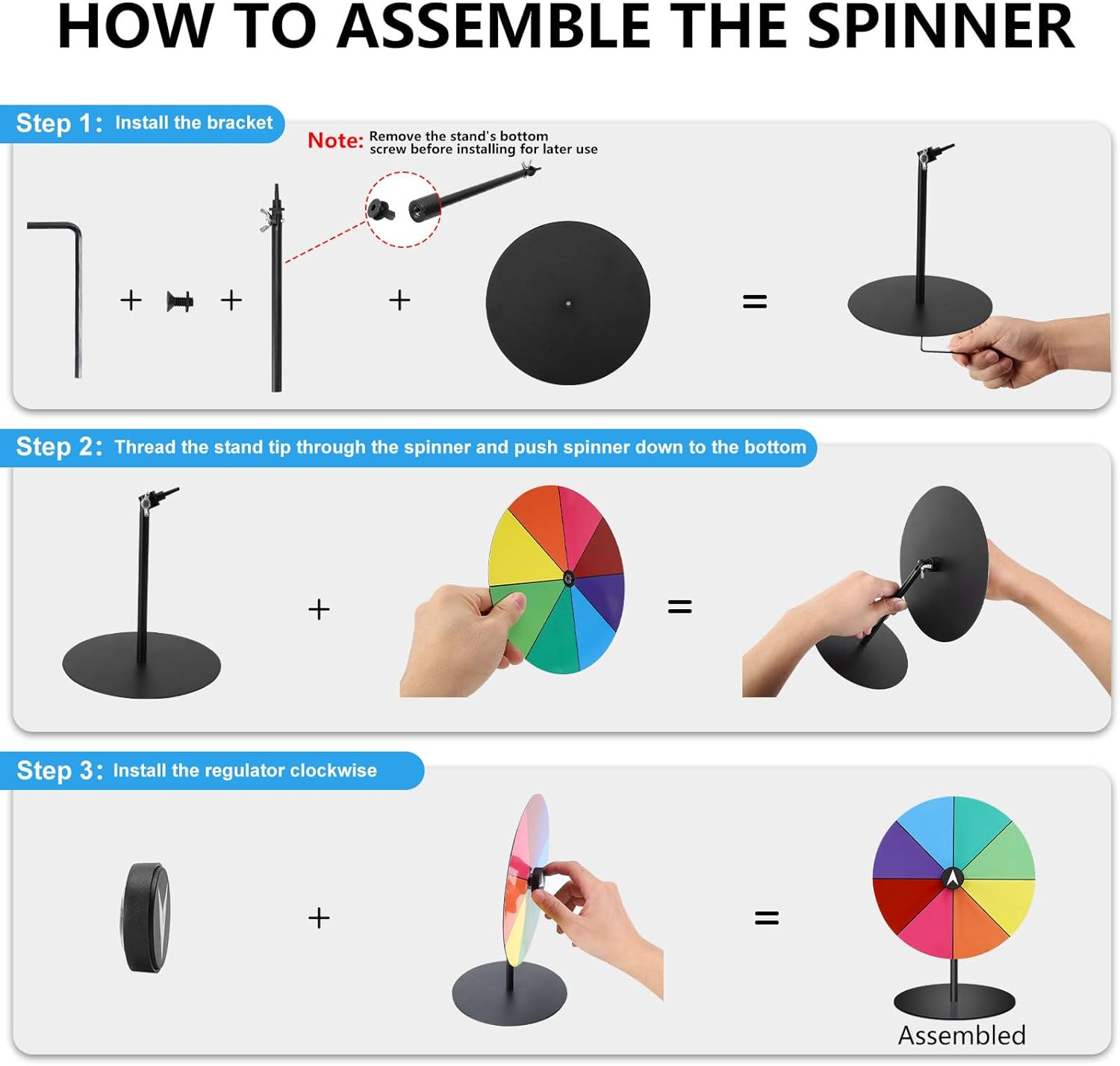 HOW TO ASSEMBLE THE SPINNER

Step 1: Install the bracket

Note: Remove the stand's bottom screw before installing for later use

+ + + =

Step 2: Thread the stand tip through the spinner and push spinner down to the bottom

+ =

Step 3: Install the regulator clockwise

+ =

Assembled