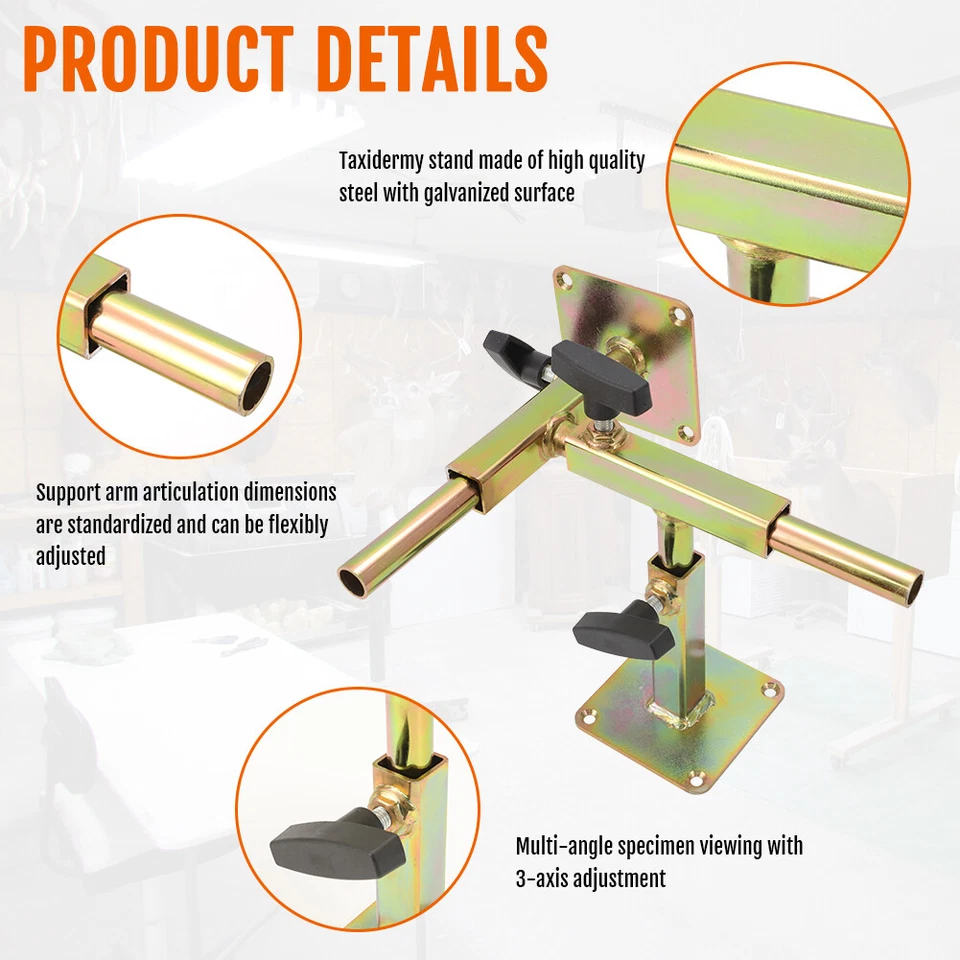 PRODUCT DETAILS

Taxidermy stand made of high quality steel with galvanized surface

Support arm articulation dimensions are standardized and can be flexibly adjusted

Multi-angle specimen viewing with 3-axis adjustment