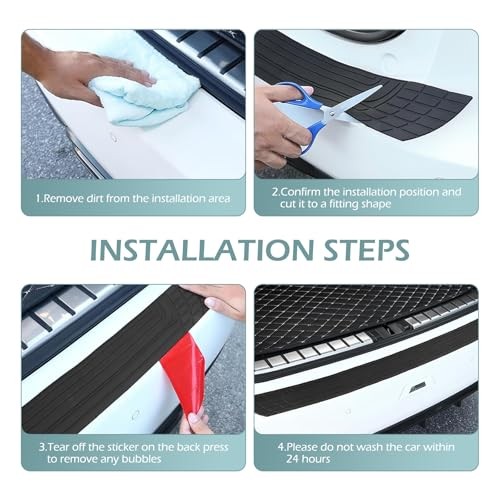 1.Remove dirt from the installation area

2.Confirm the installation position and cut it to a fitting shape

INSTALLATION STEPS

3.Tear off the sticker on the back press to remove any bubbles

4.Please do not wash the car within 24 hours