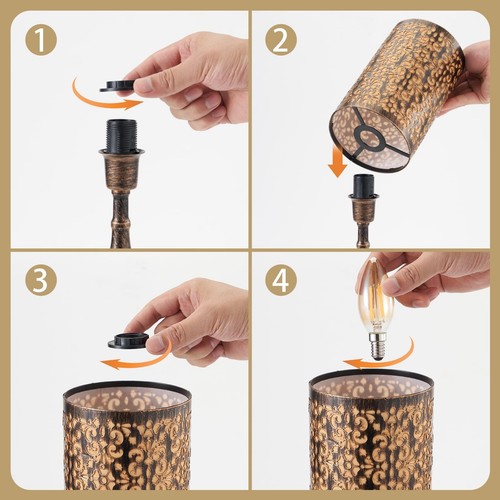 1

2

3

4