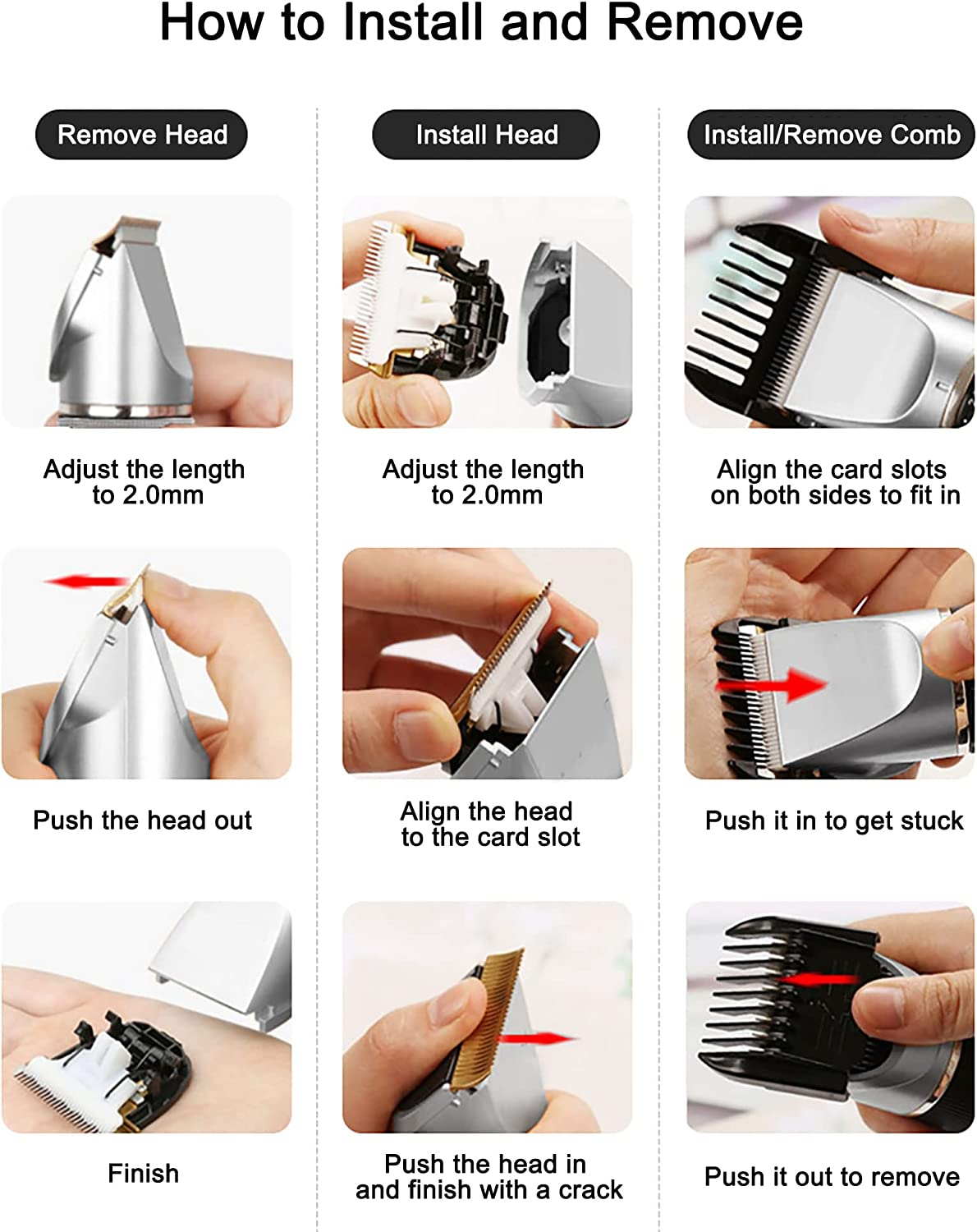 How to Install and Remove

Remove Head

Adjust the length to 2.0mm

Push the head out

Finish

Install Head

Adjust the length to 2.0mm

Align the head to the card slot

Push the head in and finish with a crack

Install/Remove Comb

Align the card slots on both sides to fit in

Push it in to get stuck

Push it out to remove