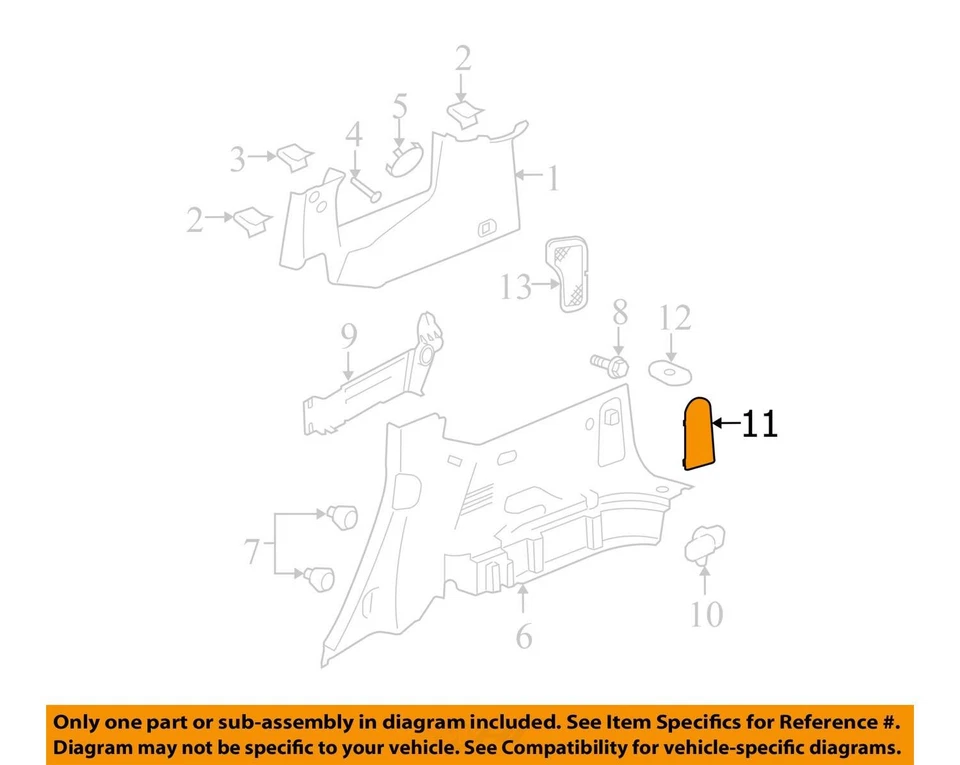 2
5
4
3
1
2
13
8
12
9
11
7
10
6

Only one part or sub-assembly in diagram included. See Item Specifics for Reference #.
Diagram may not be specific to your vehicle. See Compatibility for vehicle-specific diagrams.