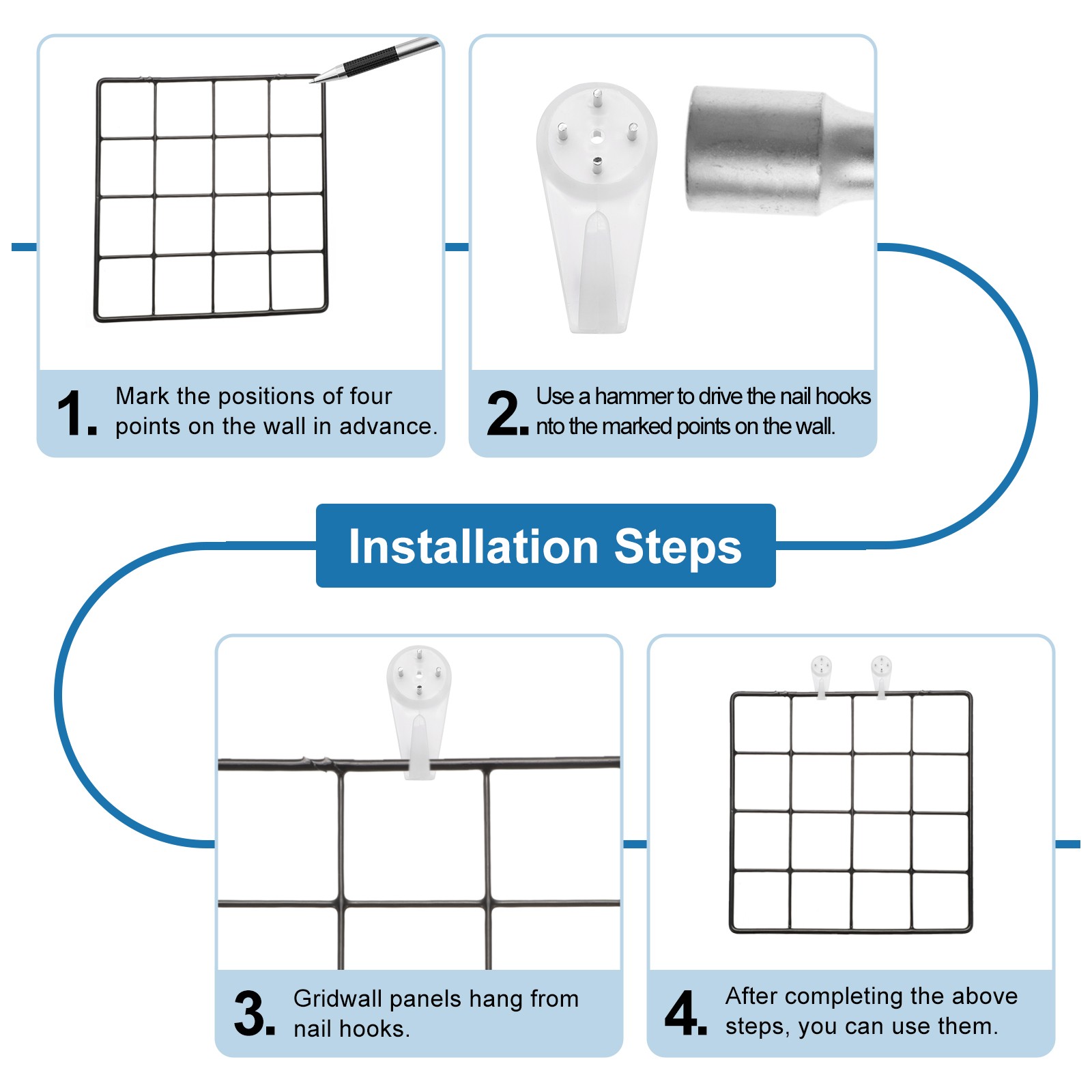 1. Mark the positions of four points on the wall in advance.

2. Use a hammer to drive the nail hooks nto the marked points on the wall.

Installation Steps

3. Gridwall panels hang from nail hooks.

4. After completing the above steps, you can use them.