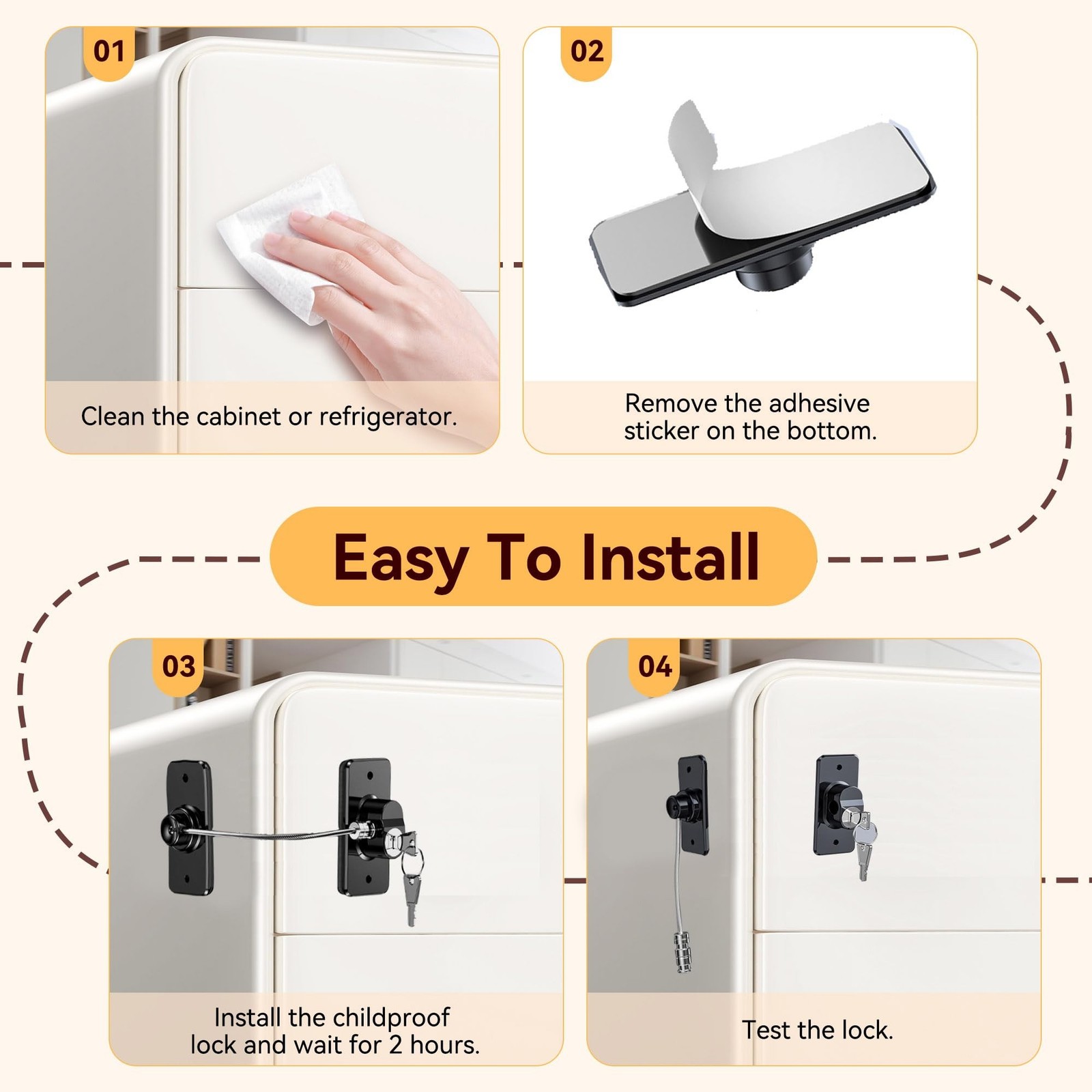 01

Clean the cabinet or refrigerator.

02

Remove the adhesive sticker on the bottom.

Easy To Install

03

Install the childproof lock and wait for 2 hours.

04

Test the lock.