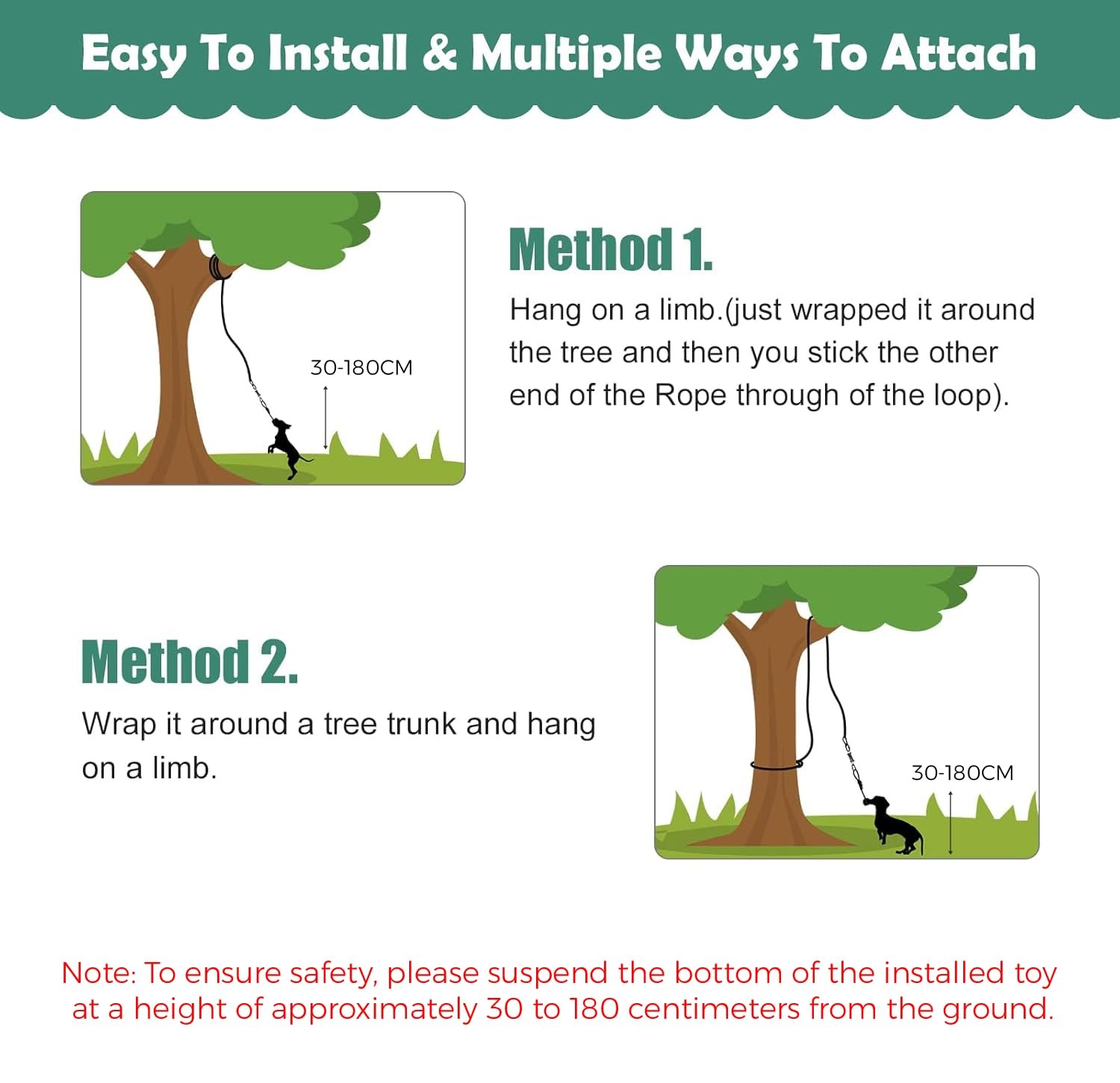 Easy To Install & Multiple Ways To Attach

30-180CM

Method 1.

Hang on a limb.(just wrapped it around the tree and then you stick the other end of the Rope through of the loop).

Method 2.

Wrap it around a tree trunk and hang on a limb.

30-180CM

Note: To ensure safety, please suspend the bottom of the installed toy at a height of approximately 30 to 180 centimeters from the ground.