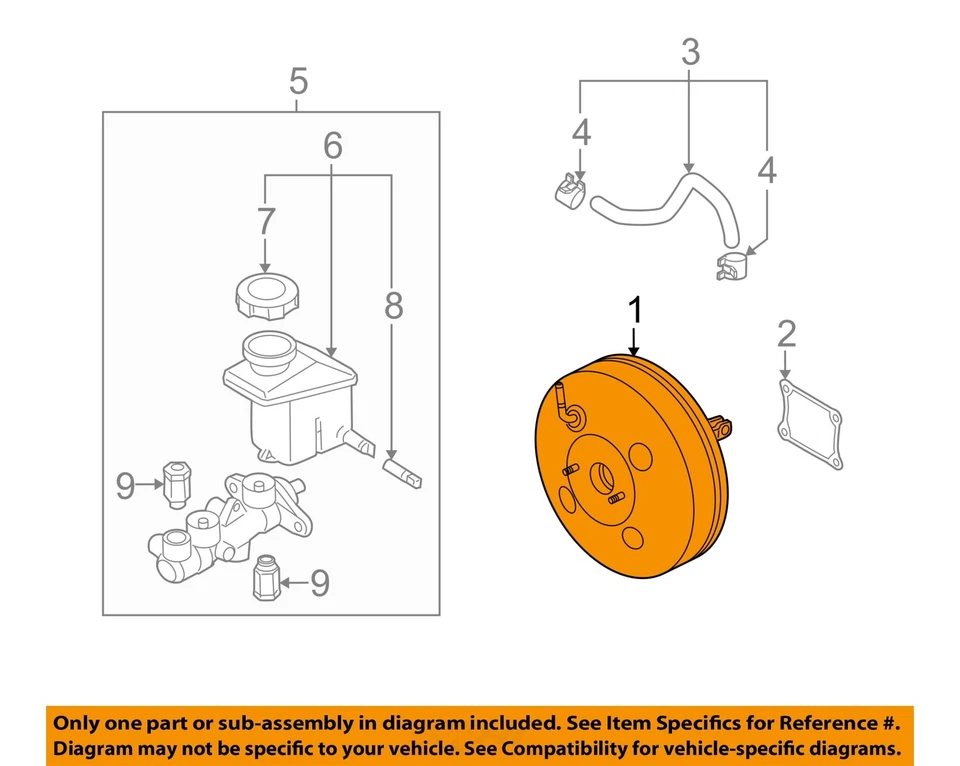 5
6
7
8
9
9
3
4
4
1
2

Only one part or sub-assembly in diagram included. See Item Specifics for Reference #.
Diagram may not be specific to your vehicle. See Compatibility for vehicle-specific diagrams.