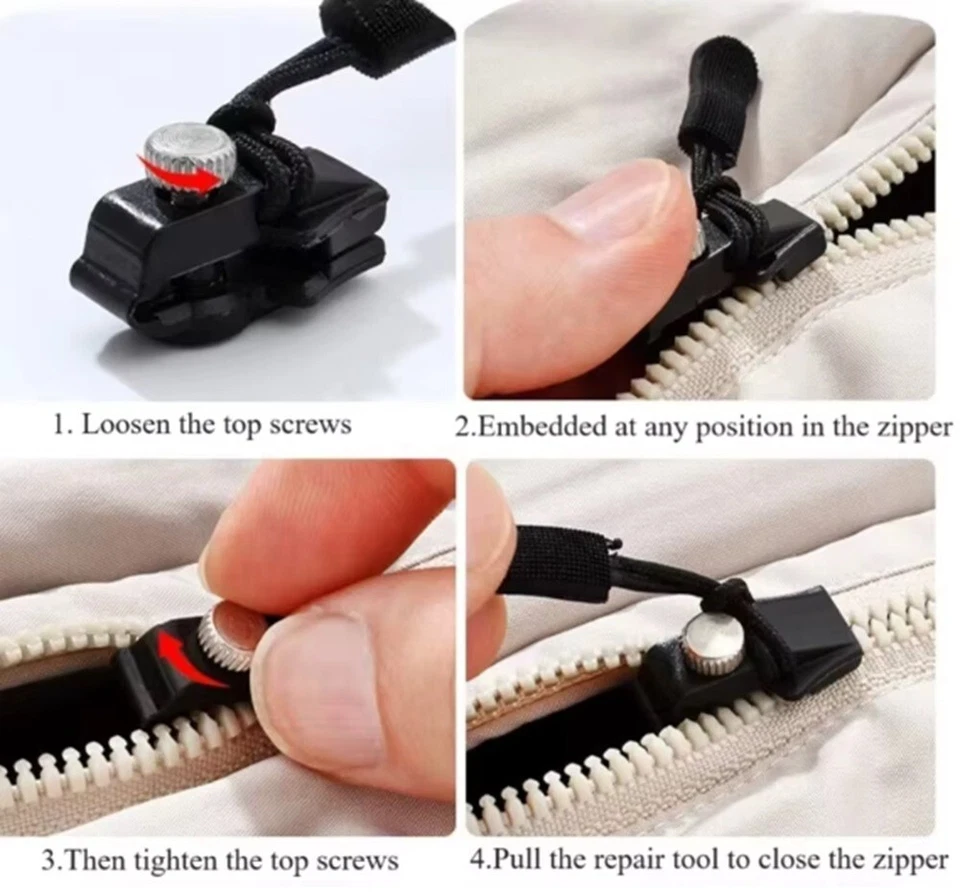 1. Loosen the top screws

2.Embedded at any position in the zipper

3.Then tighten the top screws

4.Pull the repair tool to close the zipper