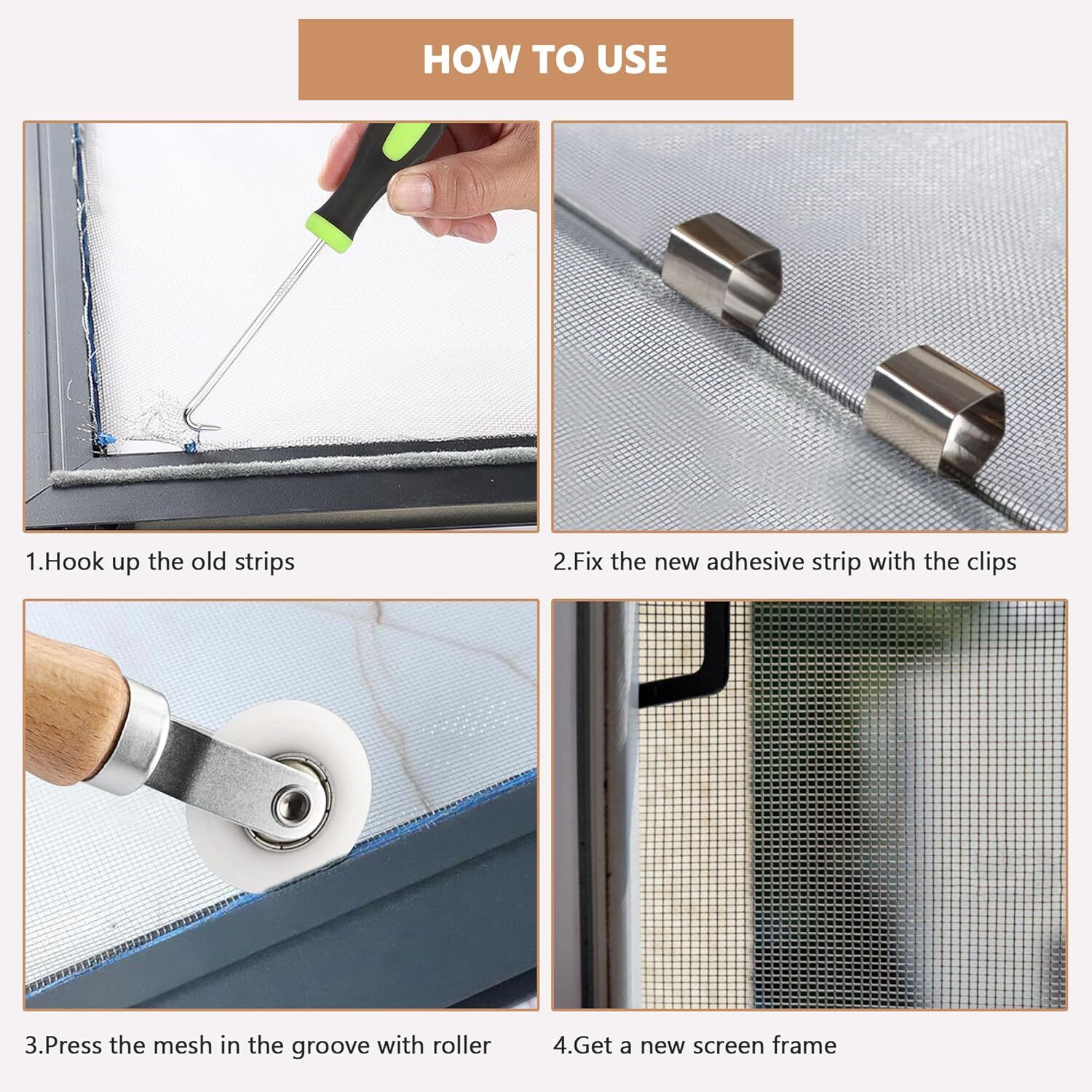 HOW TO USE

1.Hook up the old strips

2.Fix the new adhesive strip with the clips

3.Press the mesh in the groove with roller

4.Get a new screen frame