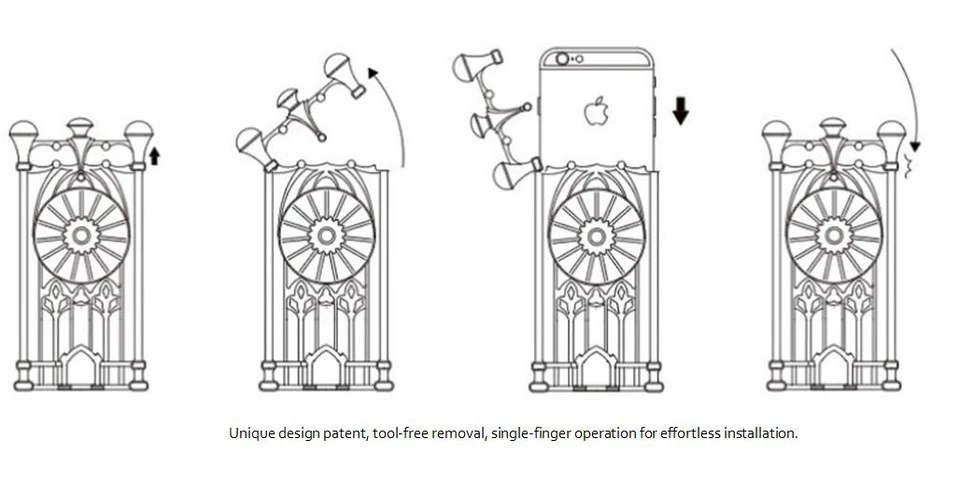 Unique design patent, tool-free removal, single-finger operation for effortless installation.