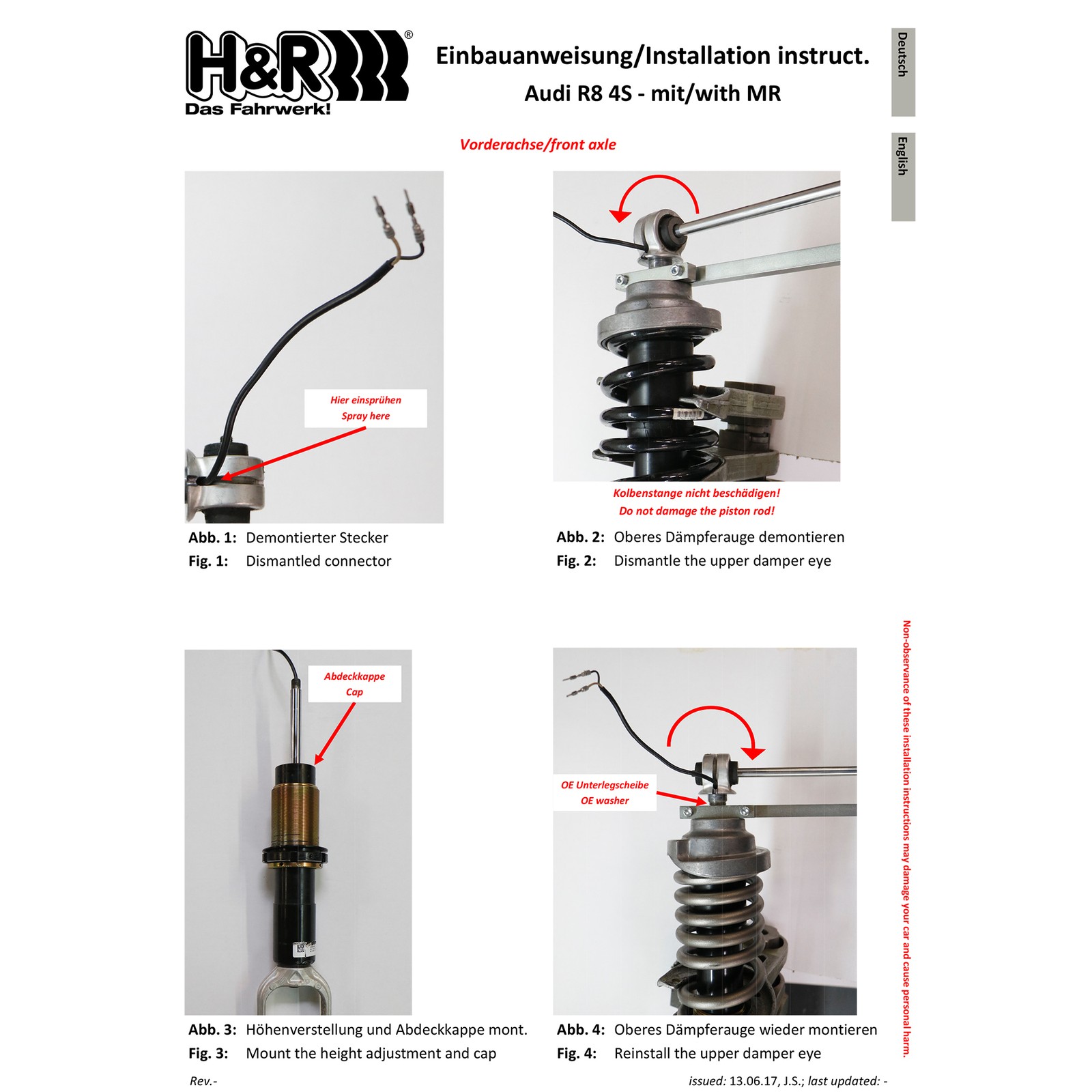 H&R®
Das Fahrwerk!

Einbauanweisung/Installation instruct.
Audi R8 4S - mit/with MR

Deutsch

English

Vorderachse/front axle

Hier einsprühen
Spray here

Abb. 1: Demontierter Stecker
Fig. 1: Dismantled connector

Kolbenstange nicht beschädigen!
Do not damage the piston rod!

Abb. 2: Oberes Dämpferauge demontieren
Fig. 2: Dismantle the upper damper eye

Abdeckkappe
Cap

Abb. 3: Höhenverstellung und Abdeckkappe mont.
Fig. 3: Mount the height adjustment and cap

OE Unterlegscheibe
OE washer

Abb. 4: Oberes Dämpferauge wieder montieren
Fig. 4: Reinstall the upper damper eye

Non-observance of these installation instructions may damage your car and cause personal harm.

Rev.-

issued: 13.06.17, J.S.; last updated: -