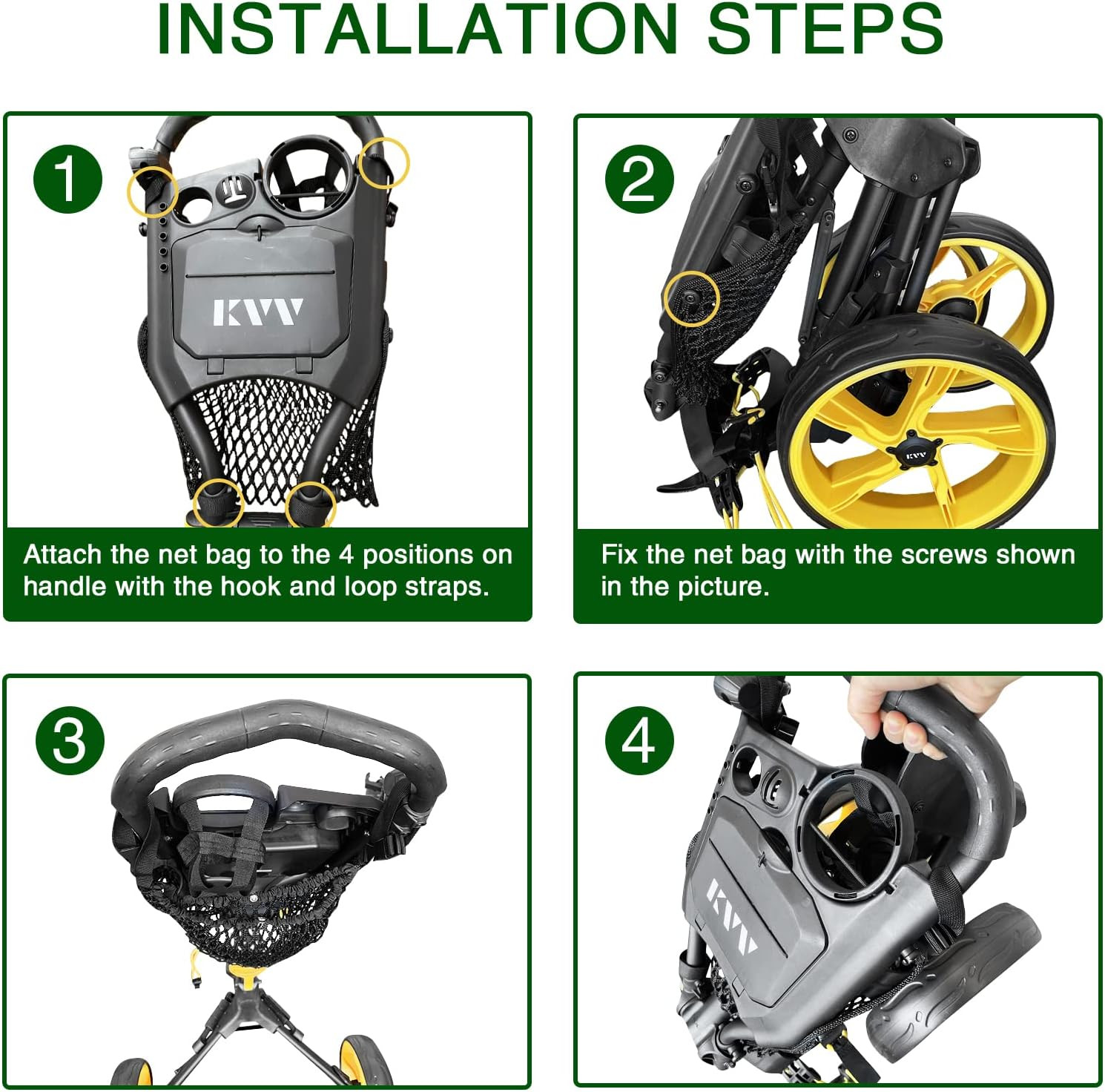 INSTALLATION STEPS

1

KVV

Attach the net bag to the 4 positions on handle with the hook and loop straps.

2

KVV

Fix the net bag with the screws shown in the picture.

3

4

KVV