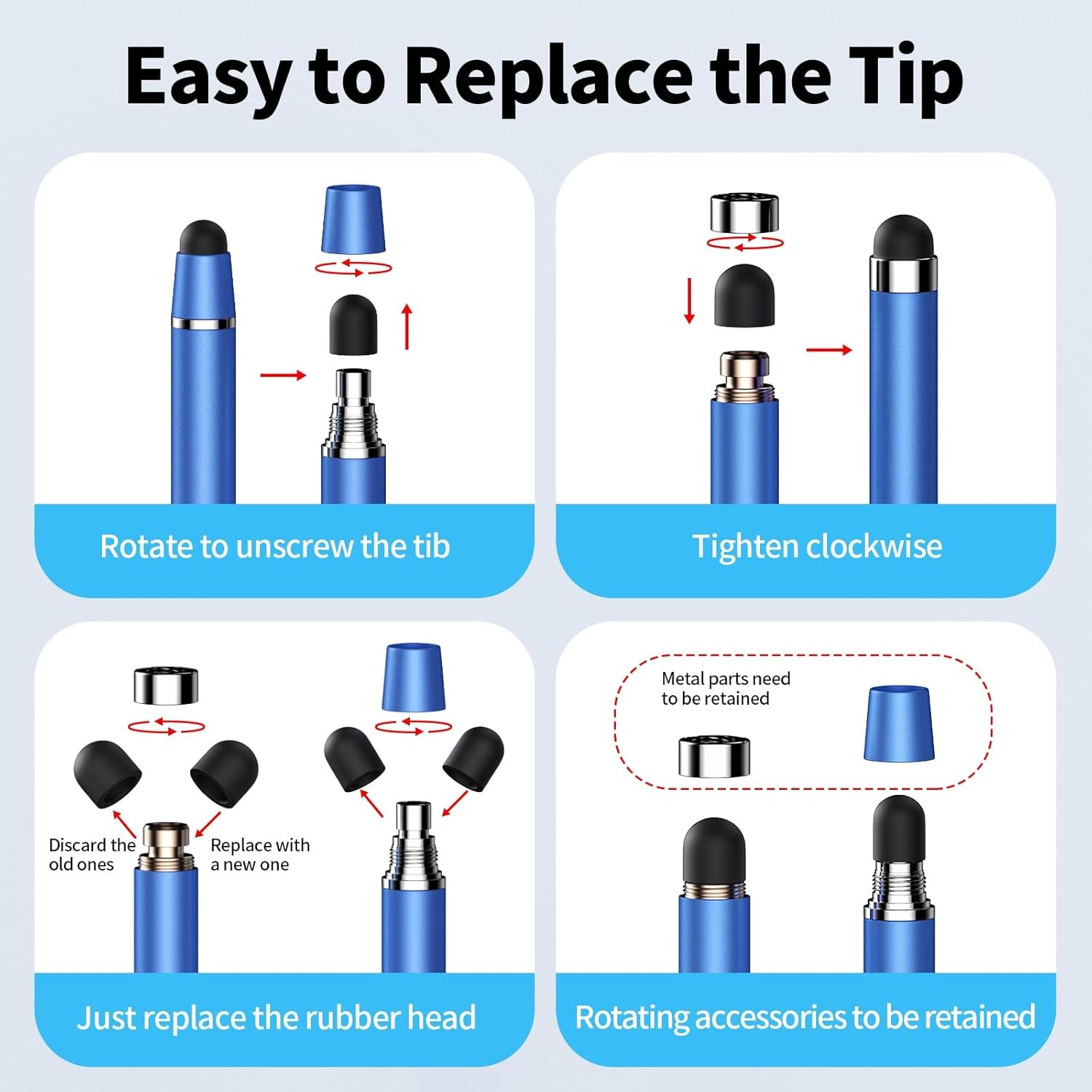 Easy to Replace the Tip

Rotate to unscrew the tib

Tighten clockwise

Discard the old ones

Replace with a new one

Just replace the rubber head

Metal parts need to be retained

Rotating accessories to be retained