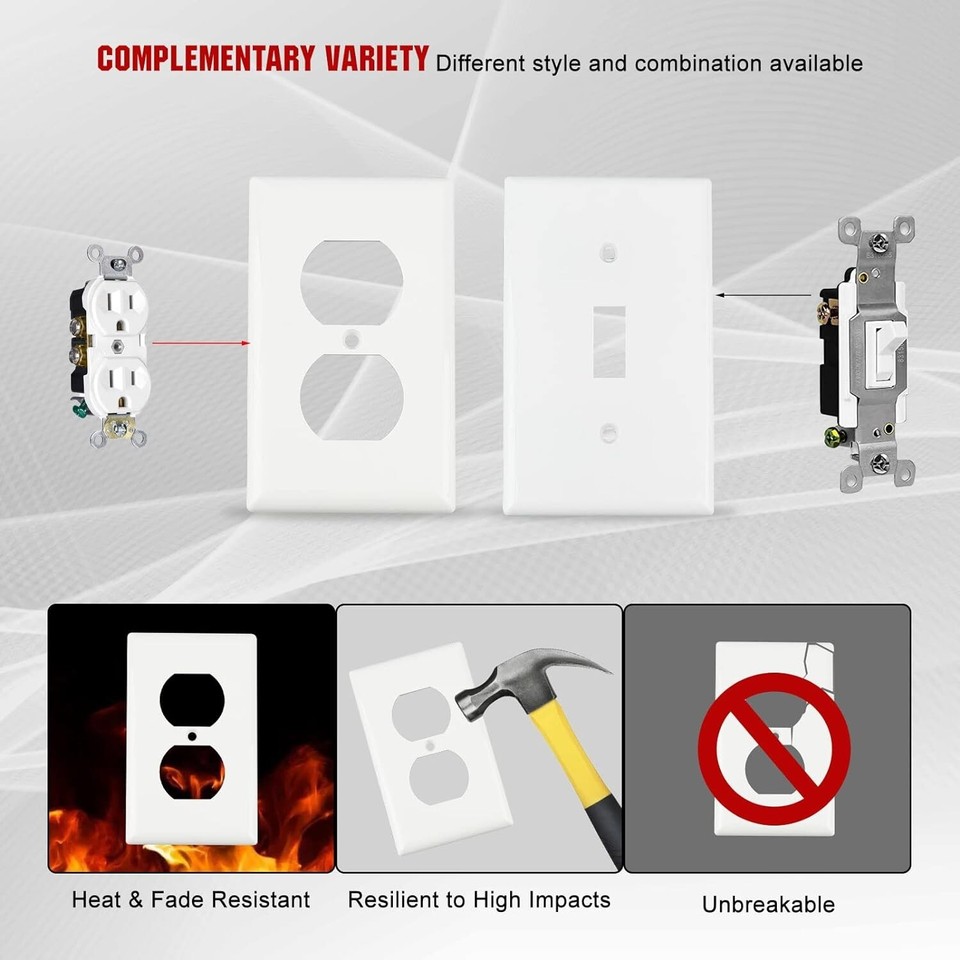 COMPLEMENTARY VARIETY Different style and combination available

Heat & Fade Resistant

Resilient to High Impacts

Unbreakable