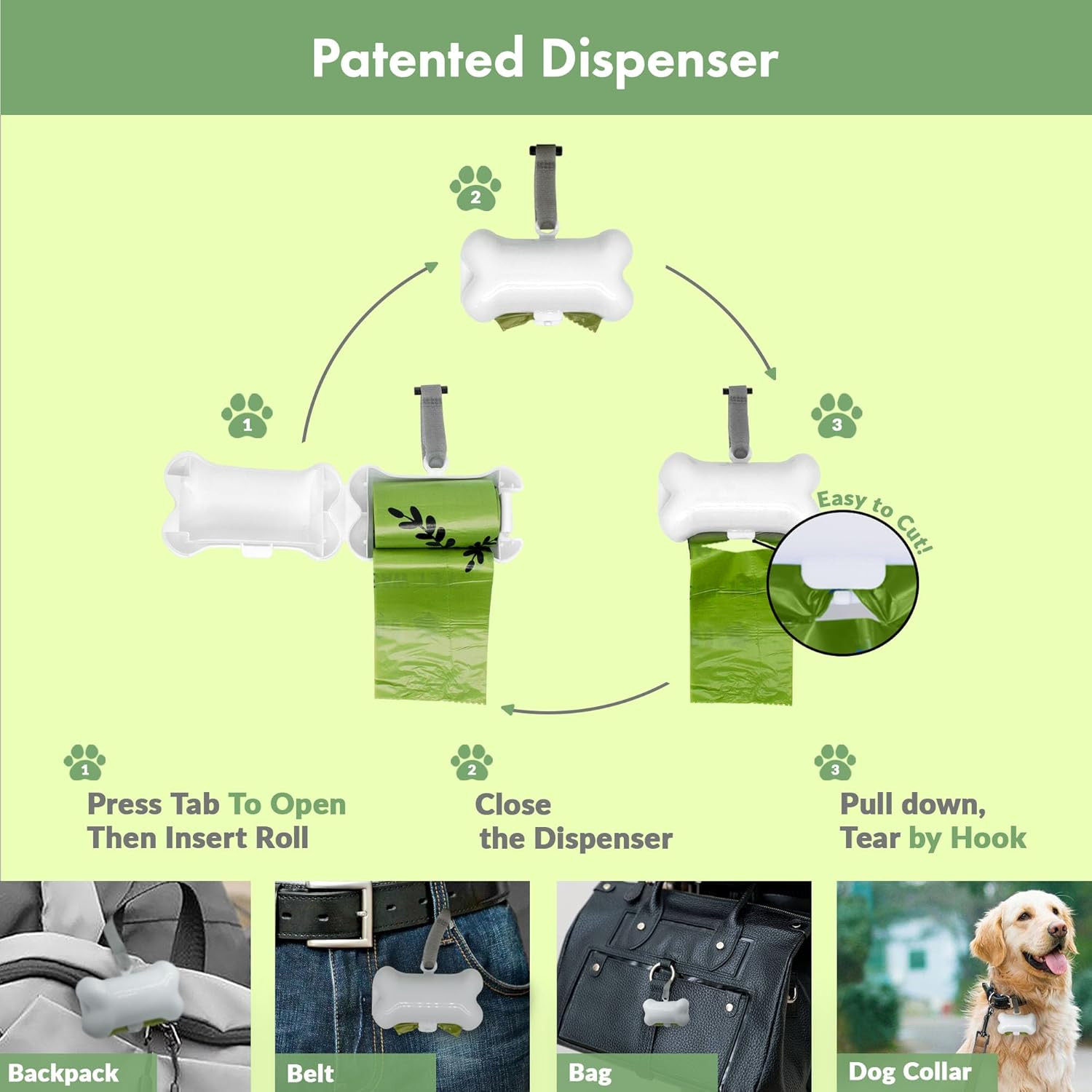 Patented Dispenser

2

1

3

Easy to Cut!

1
Press Tab To Open
Then Insert Roll

2
Close
the Dispenser

3
Pull down,
Tear by Hook

Backpack

Belt

Bag

Dog Collar