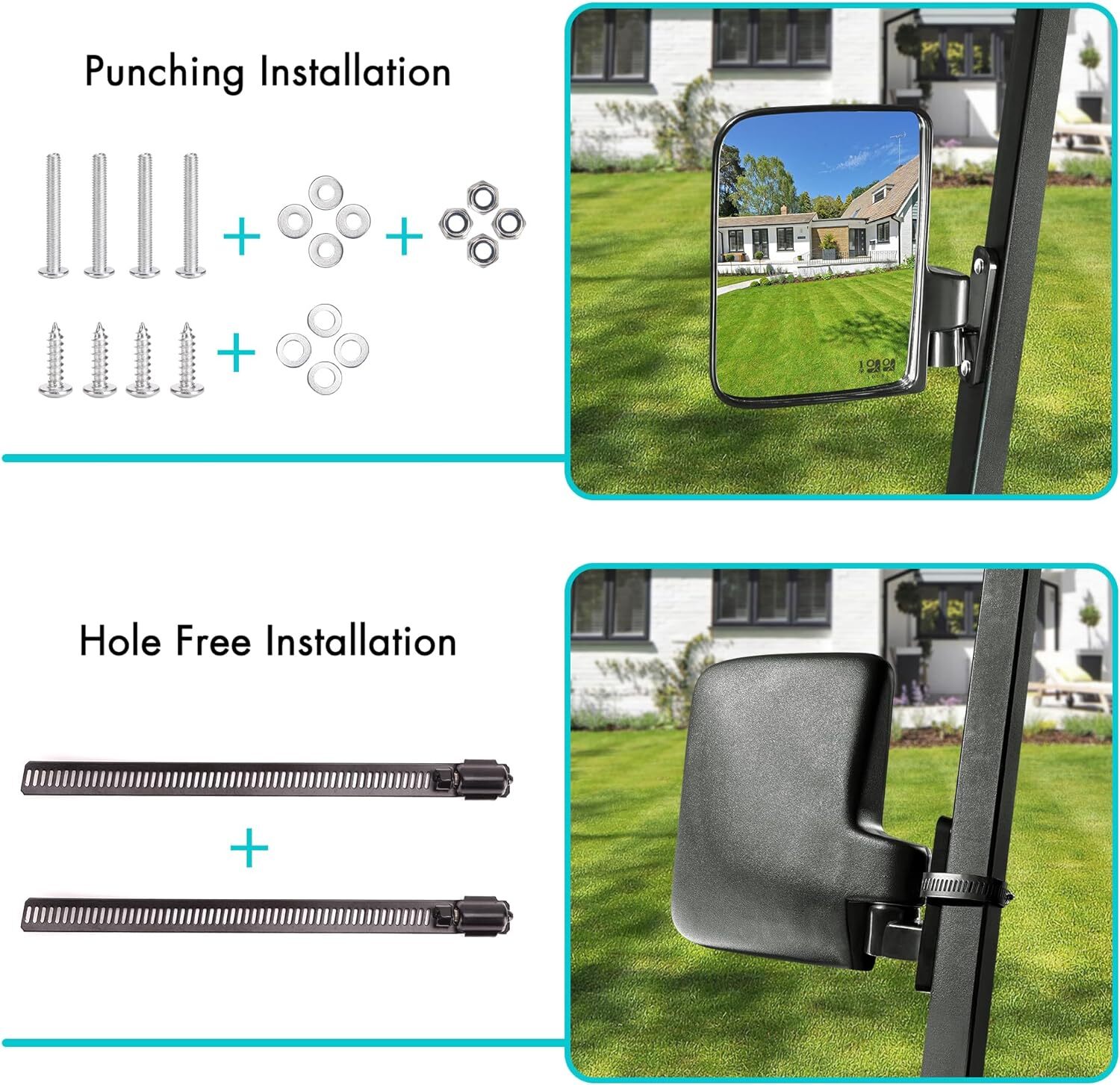 Punching Installation

+ +

+

Hole Free Installation

+