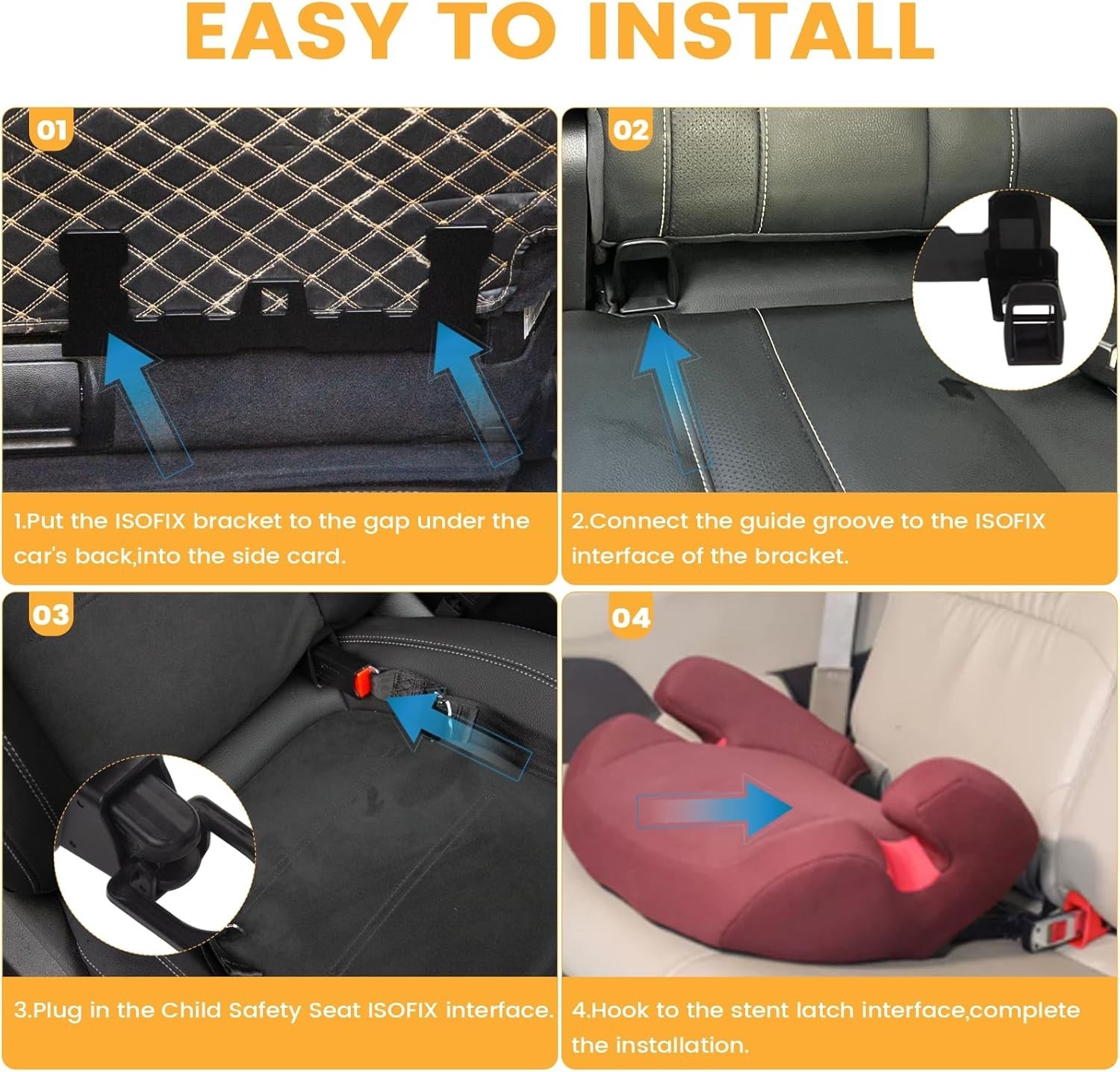 EASY TO INSTALL

01

1.Put the ISOFIX bracket to the gap under the car's back,into the side card.

02

2.Connect the guide groove to the ISOFIX interface of the bracket.

03

3.Plug in the Child Safety Seat ISOFIX interface.

04

4.Hook to the stent latch interface,complete the installation.