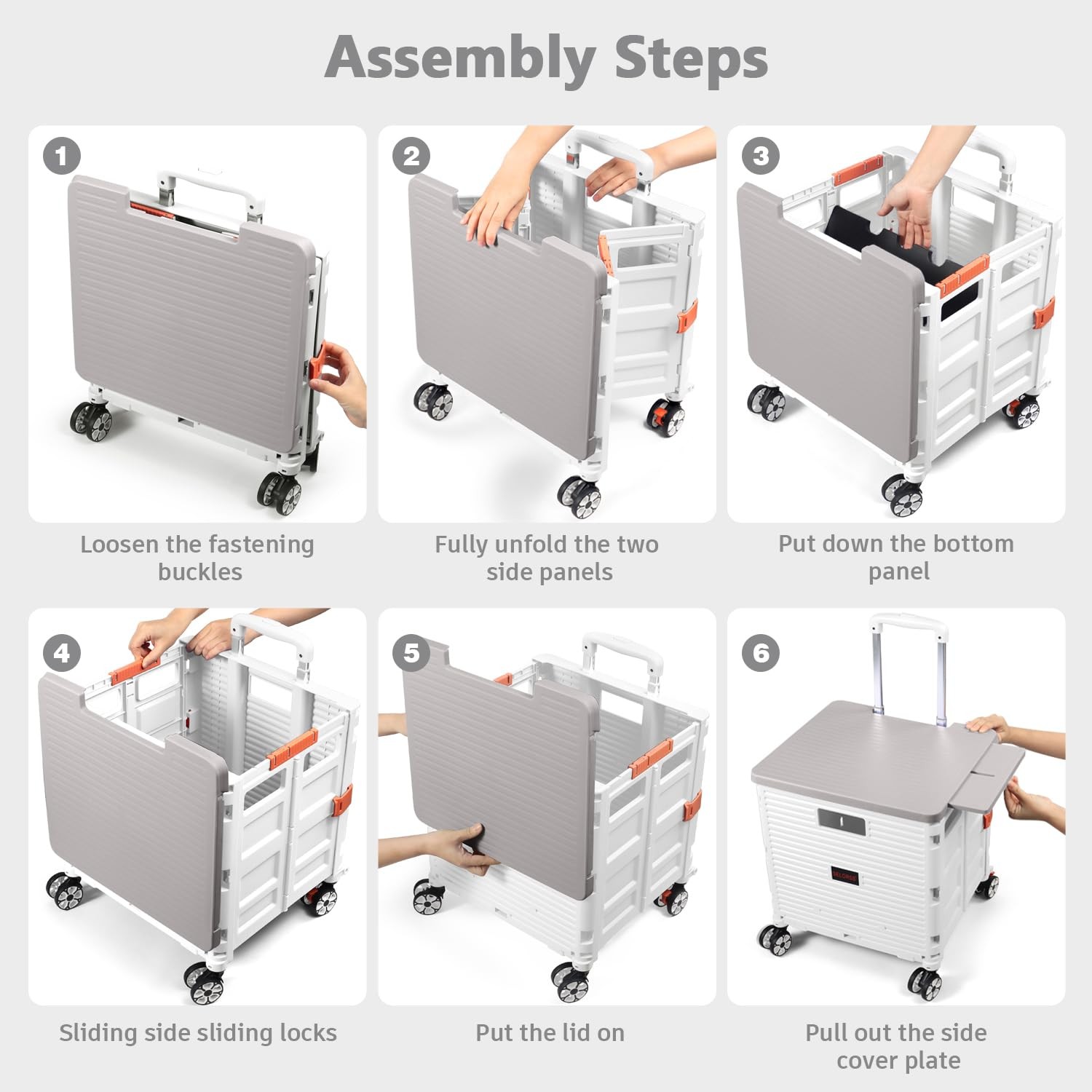 Assembly Steps

1

Loosen the fastening buckles

2

Fully unfold the two side panels

3

Put down the bottom panel

4

Sliding side sliding locks

5

Put the lid on

6

Pull out the side cover plate