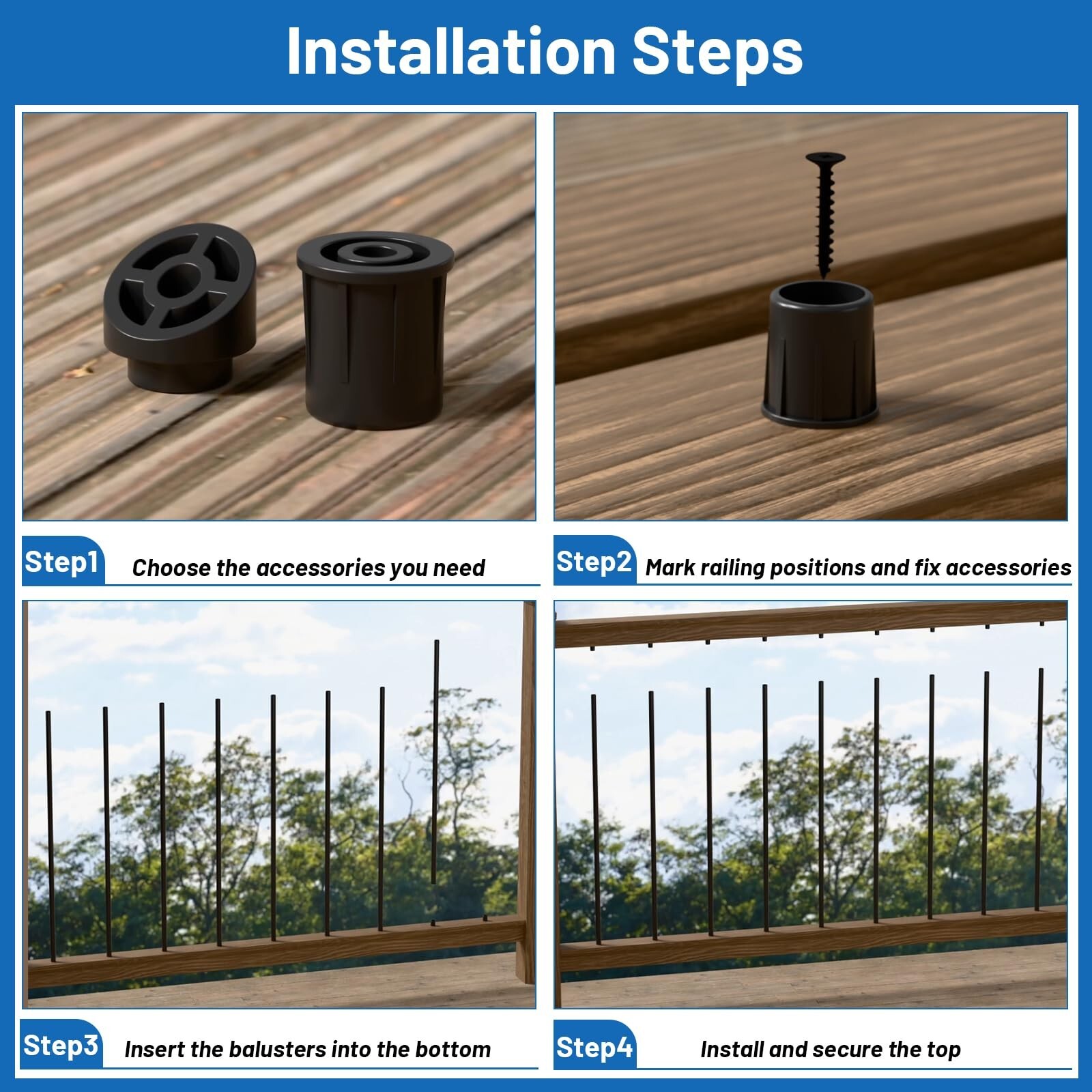 Installation Steps

Step1 Choose the accessories you need

Step2 Mark railing positions and fix accessories

Step3 Insert the balusters into the bottom

Step4 Install and secure the top